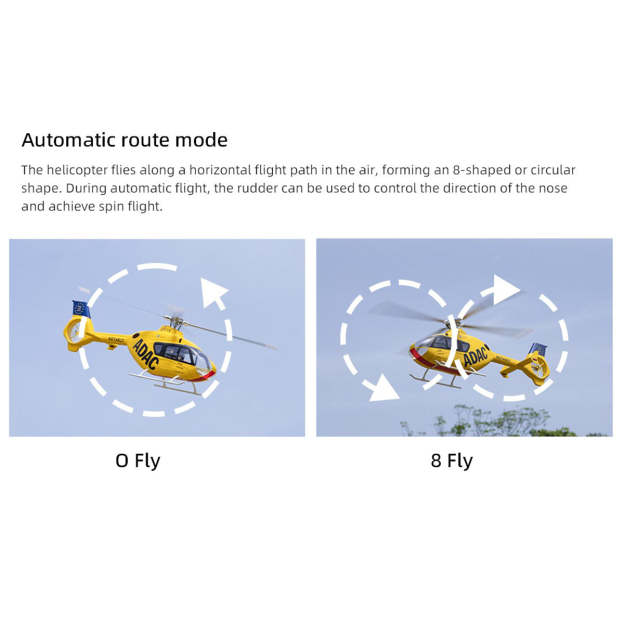 Automatic route mode

The helicopter flies along a horizontal flight path in the air, forming an 8-shaped or circular shape. During automatic flight, the rudder can be used to control the direction of the nose and achieve spin flight.

ADAC

ADAC

O Fly

8 Fly