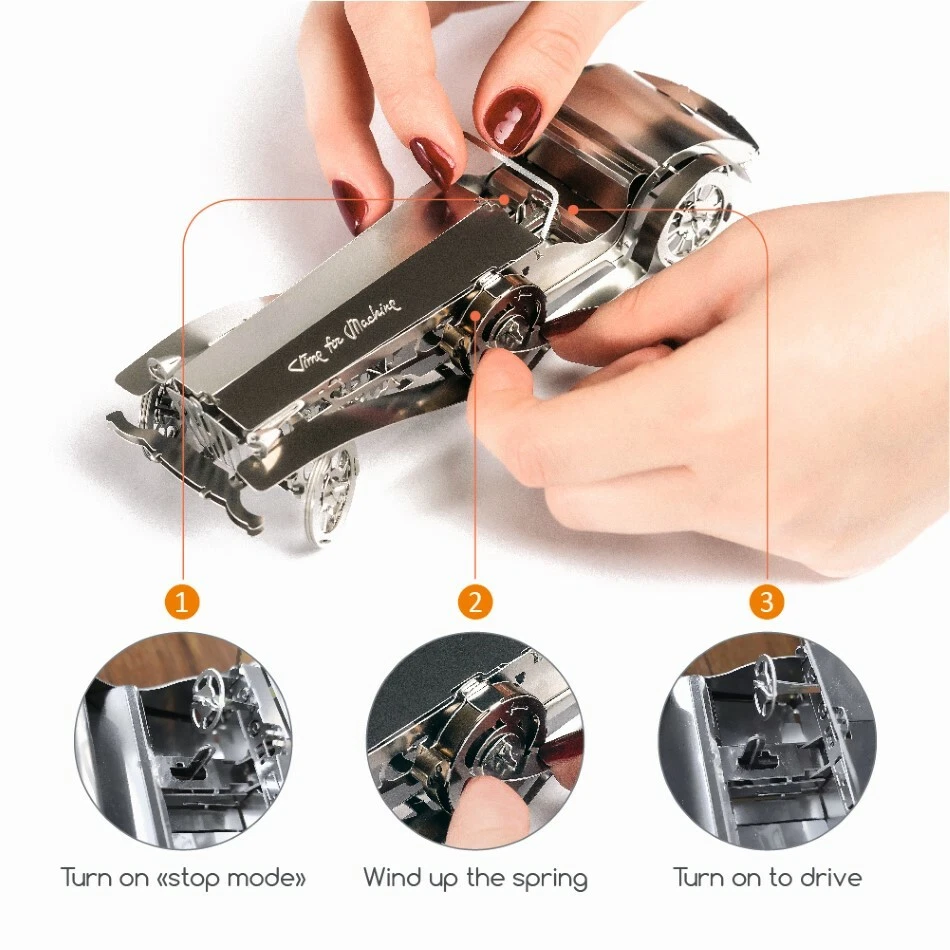 Time for Machine

1

2

3

Turn on «stop mode»

Wind up the spring

Turn on to drive