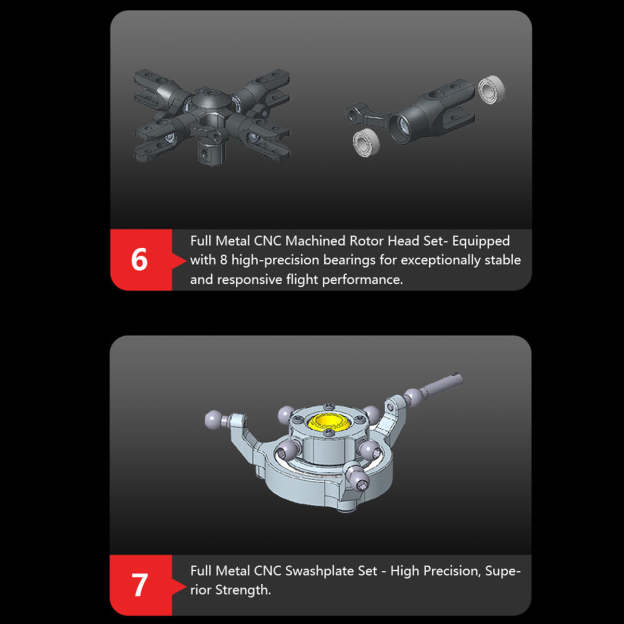 6

Full Metal CNC Machined Rotor Head Set- Equipped with 8 high-precision bearings for exceptionally stable and responsive flight performance.

7

Full Metal CNC Swashplate Set - High Precision, Superior Strength.