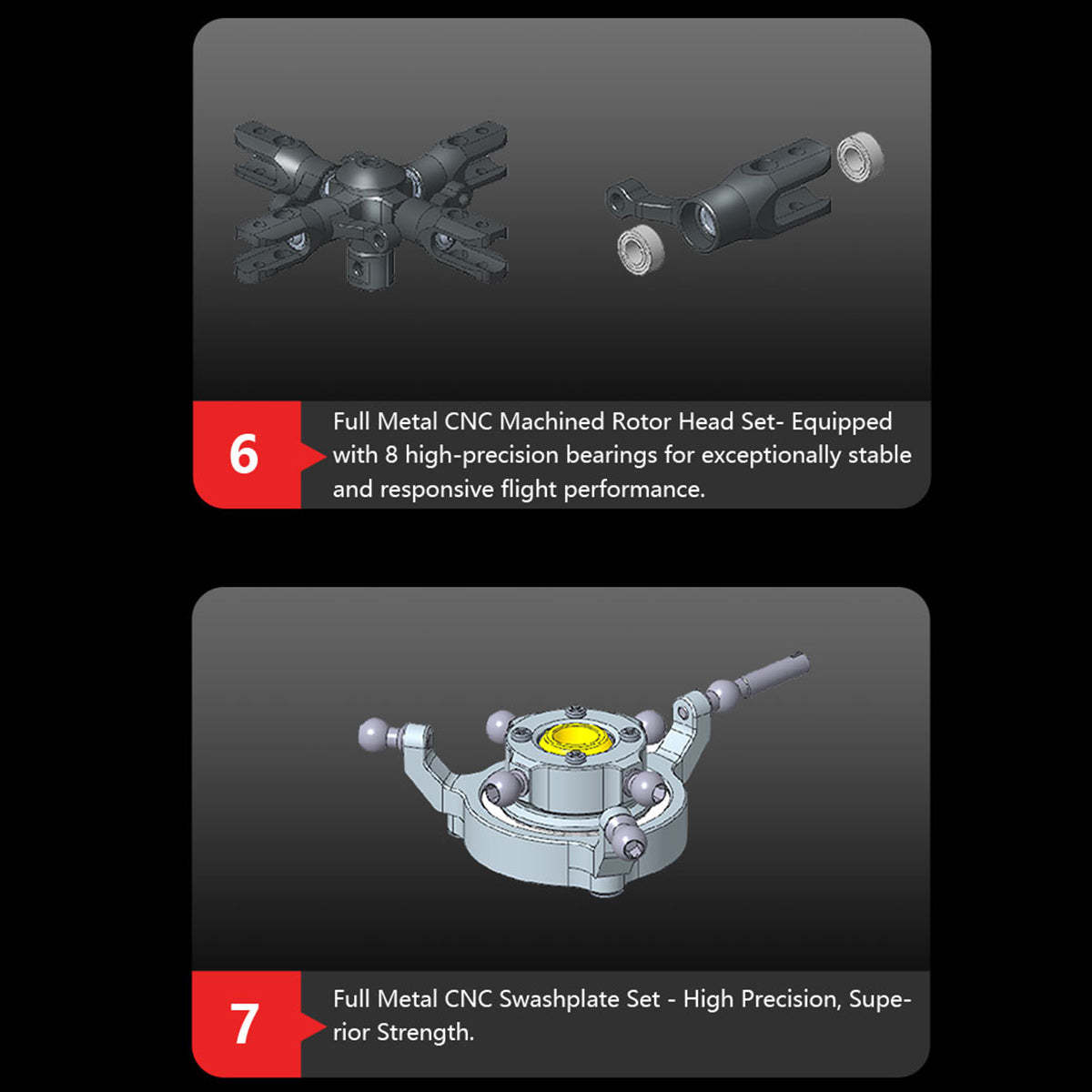 6

Full Metal CNC Machined Rotor Head Set- Equipped with 8 high-precision bearings for exceptionally stable and responsive flight performance.

7

Full Metal CNC Swashplate Set - High Precision, Superior Strength.