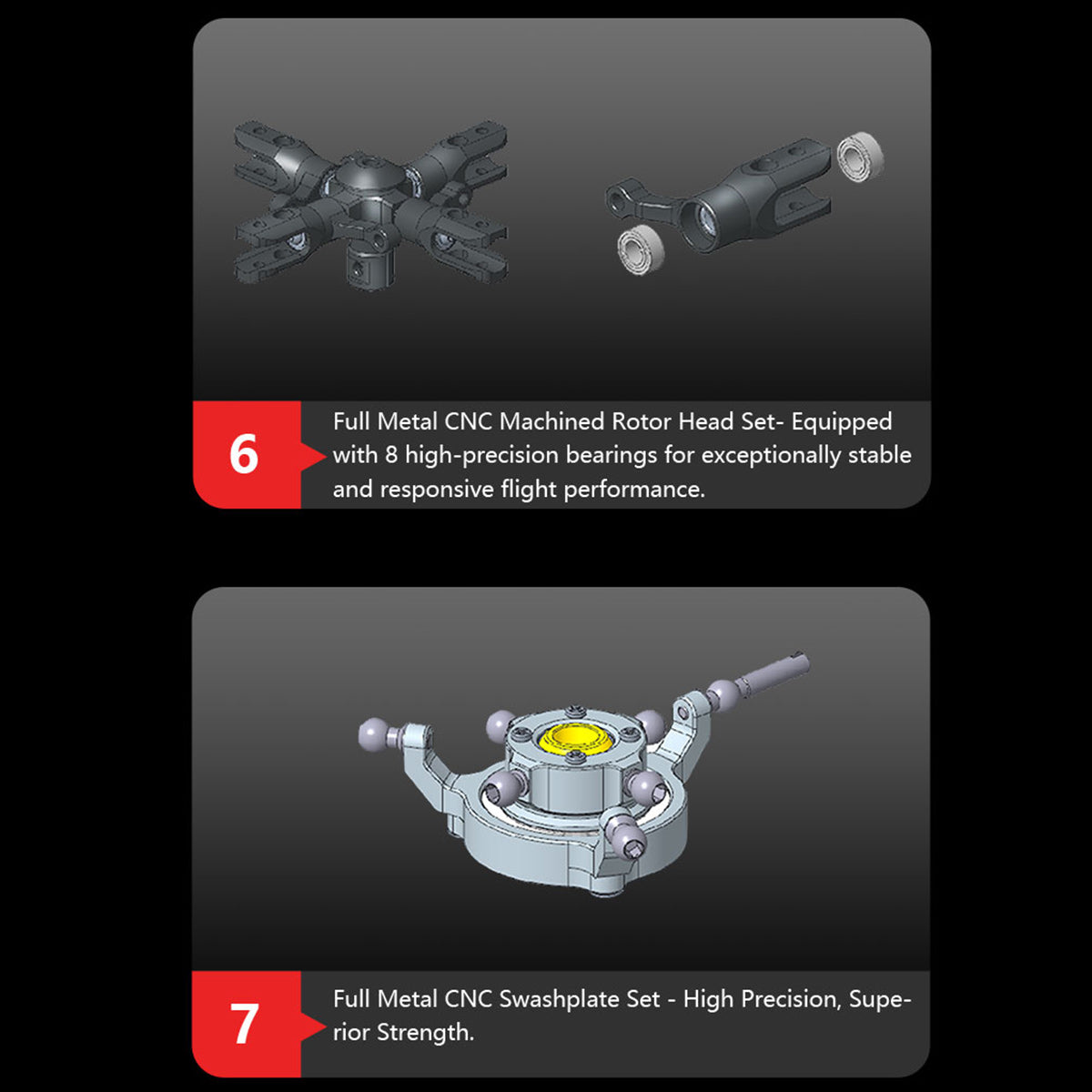 6

Full Metal CNC Machined Rotor Head Set- Equipped with 8 high-precision bearings for exceptionally stable and responsive flight performance.

7

Full Metal CNC Swashplate Set - High Precision, Superior Strength.