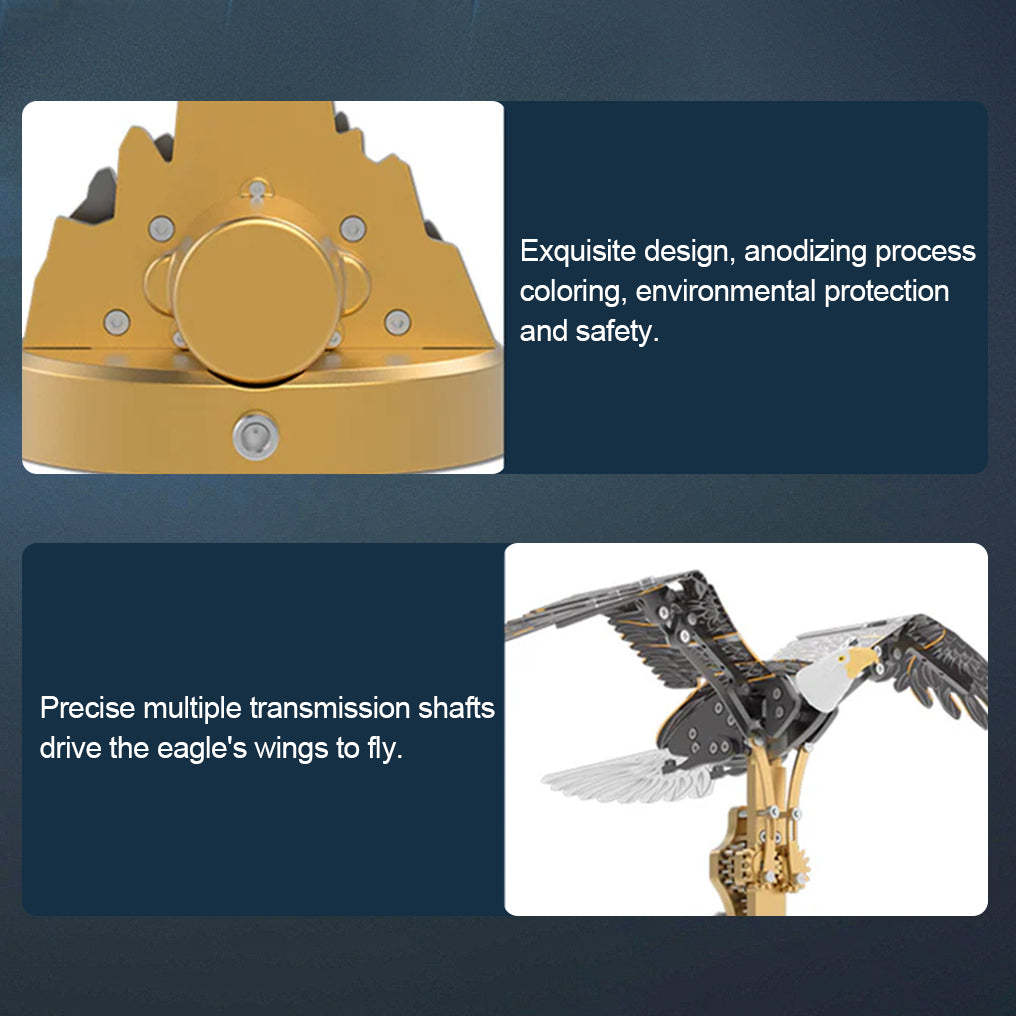 Exquisite design, anodizing process coloring, environmental protection and safety.

Precise multiple transmission shafts drive the eagle's wings to fly.