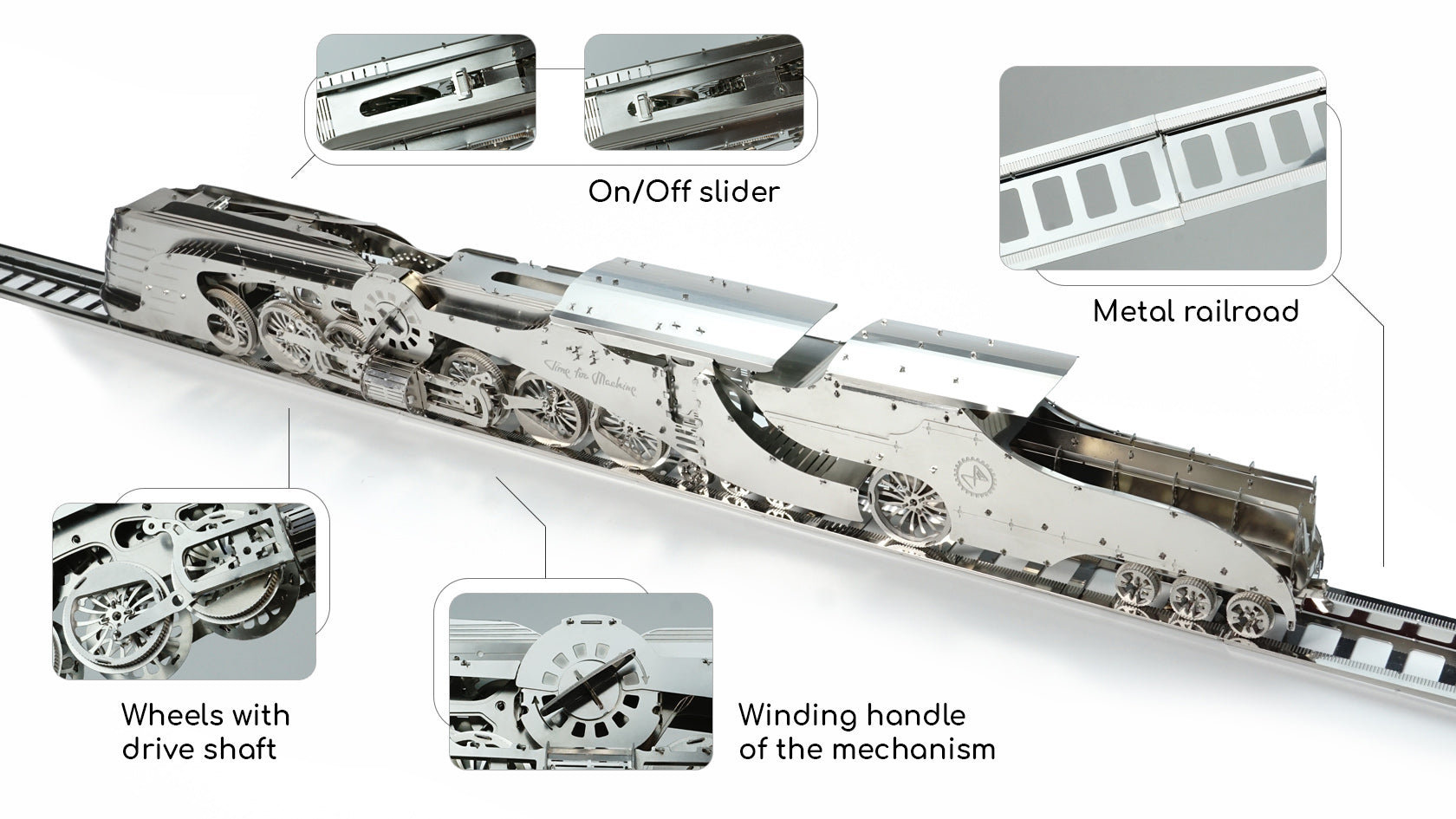 On/Off slider

Metal railroad

Time for Machine

Wheels with drive shaft

Winding handle of the mechanism