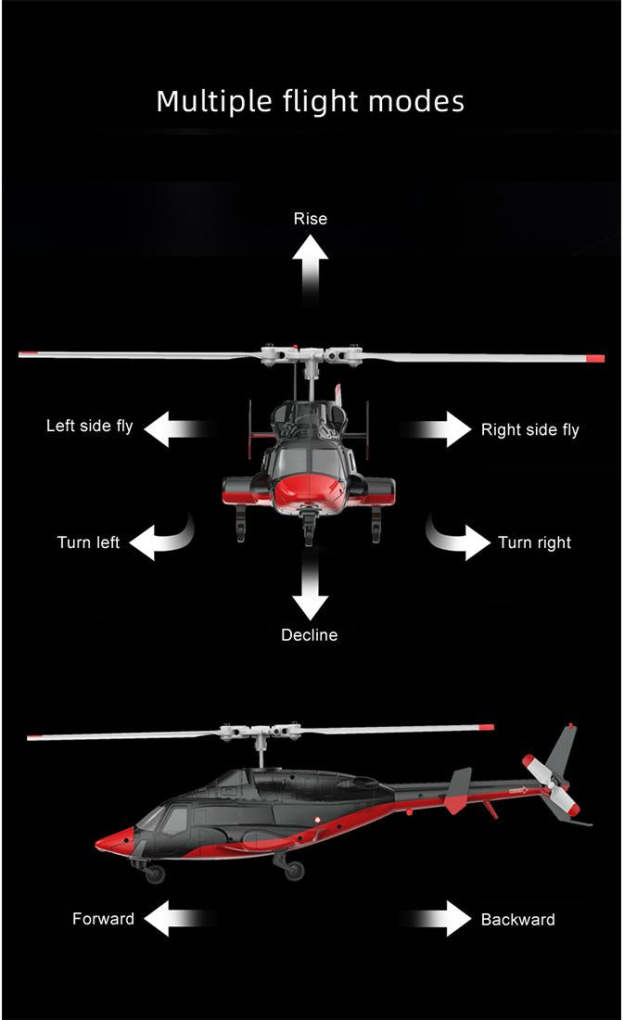 Multiple flight modes

Rise

Left side fly

Right side fly

Turn left

Turn right

Decline

Forward

Backward