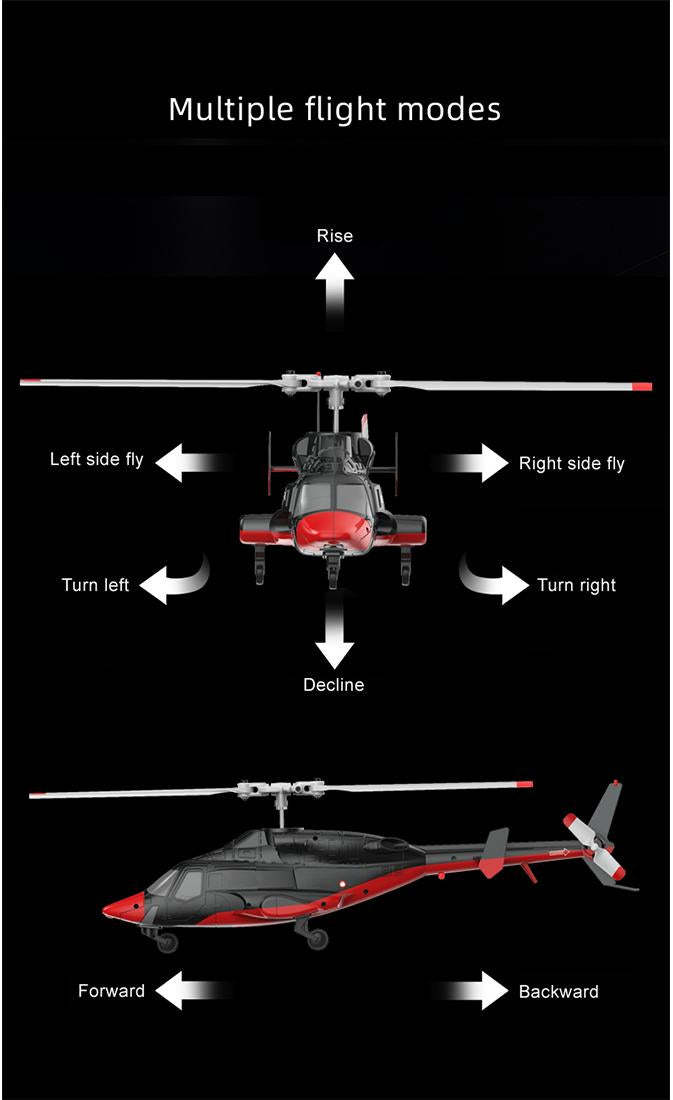 Multiple flight modes

Rise

Left side fly

Right side fly

Turn left

Turn right

Decline

Forward

Backward