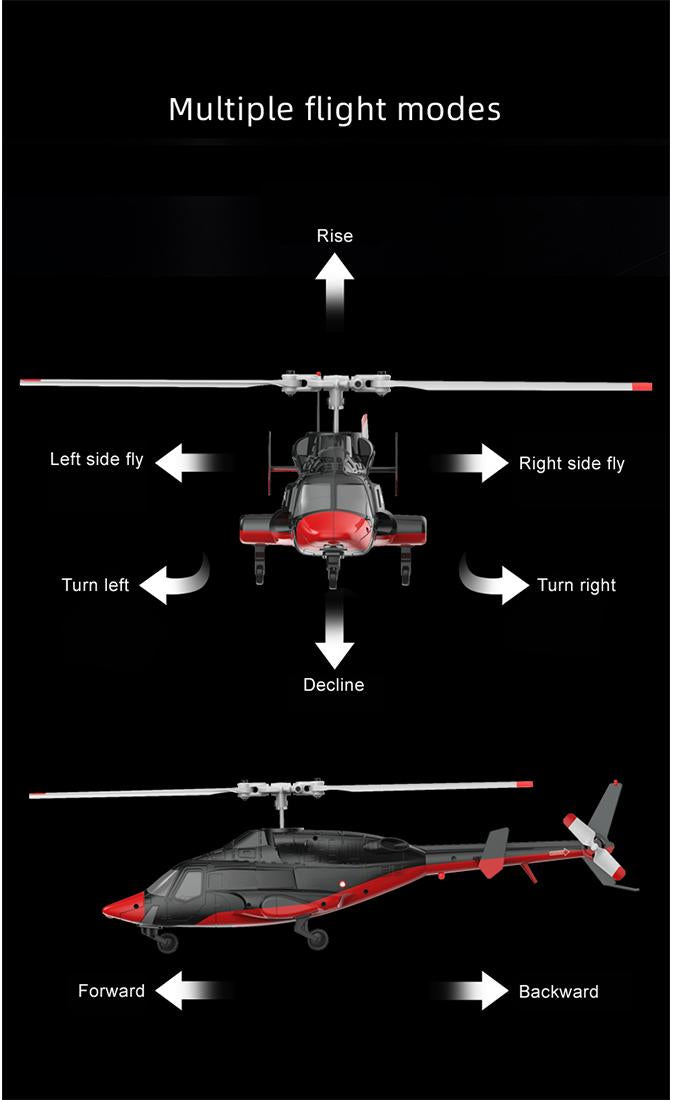 Multiple flight modes

Rise

Left side fly

Right side fly

Turn left

Turn right

Decline

Forward

Backward