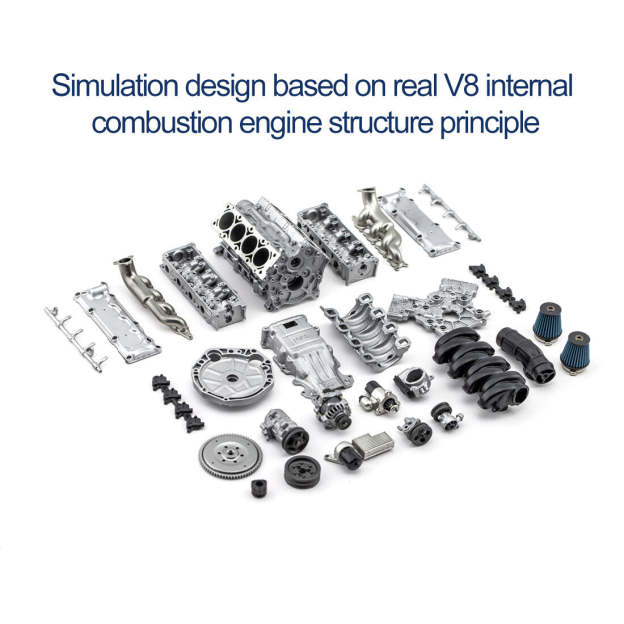 Simulation design based on real V8 internal combustion engine structure principle