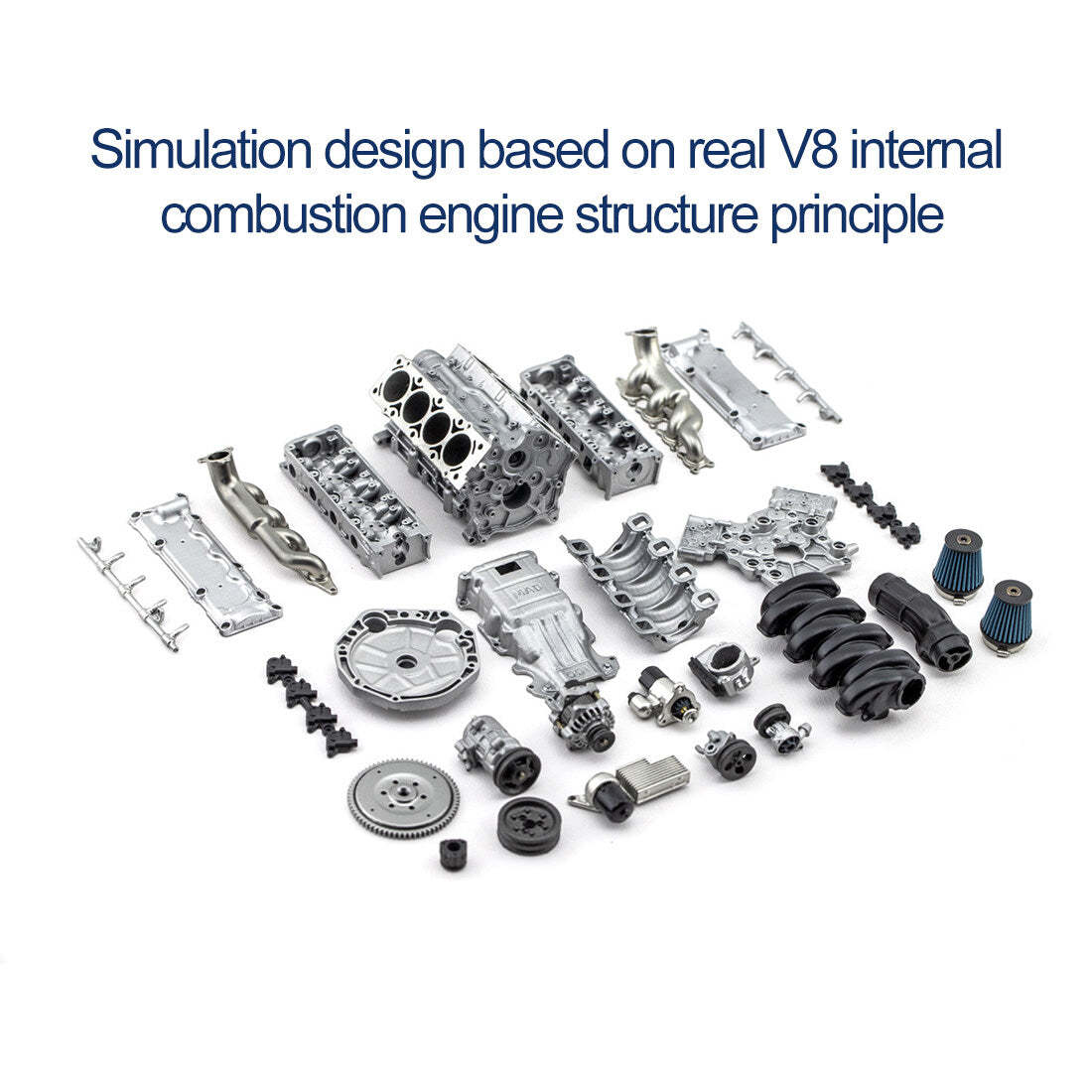 Simulation design based on real V8 internal combustion engine structure principle