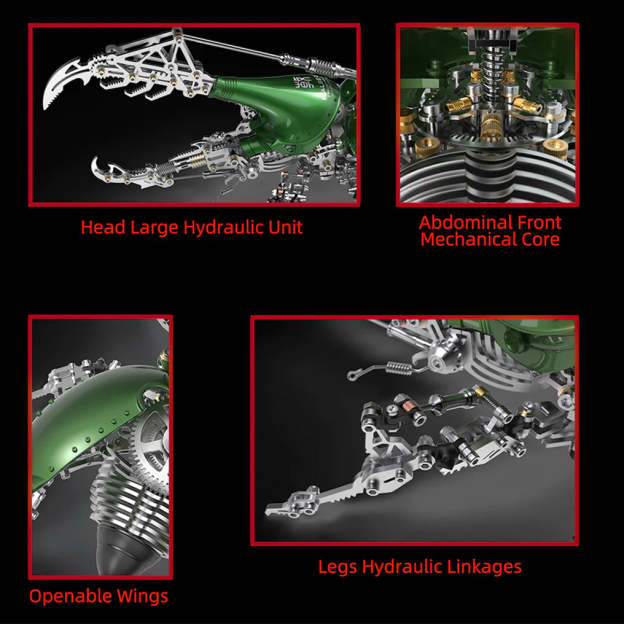 Head Large Hydraulic Unit

Abdominal Front Mechanical Core

Openable Wings

Legs Hydraulic Linkages