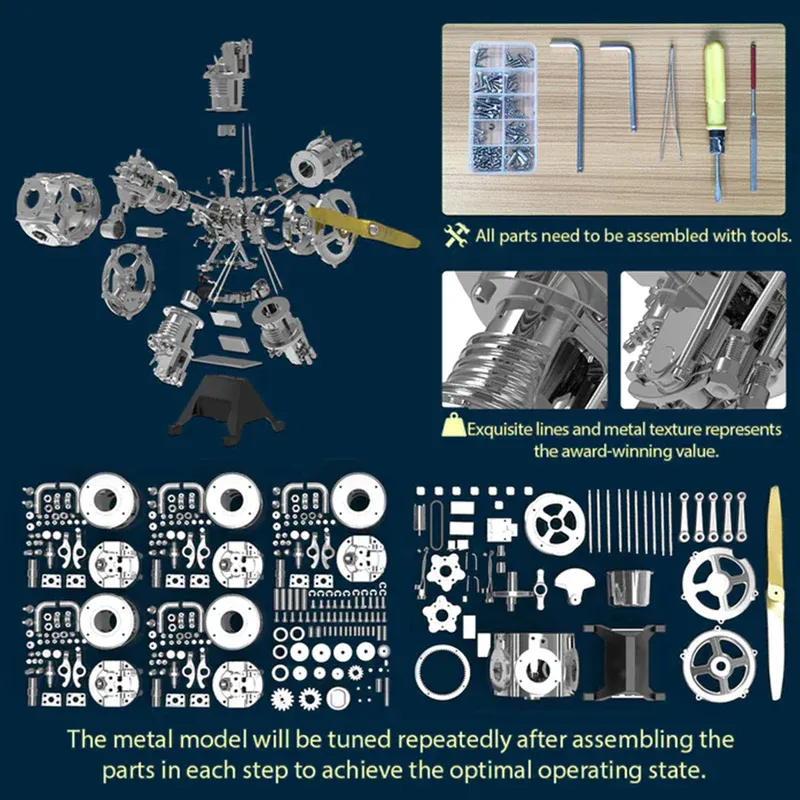 All parts need to be assembled with tools.

Exquisite lines and metal texture represents the award-winning value.

The metal model will be tuned repeatedly after assembling the parts in each step to achieve the optimal operating state.