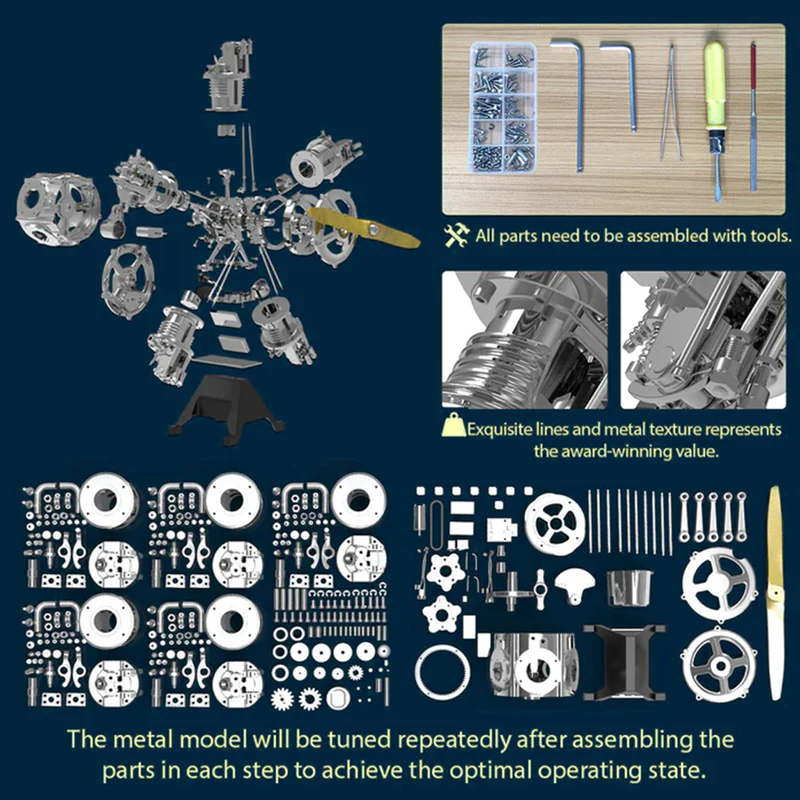 All parts need to be assembled with tools.

Exquisite lines and metal texture represents the award-winning value.

The metal model will be tuned repeatedly after assembling the parts in each step to achieve the optimal operating state.