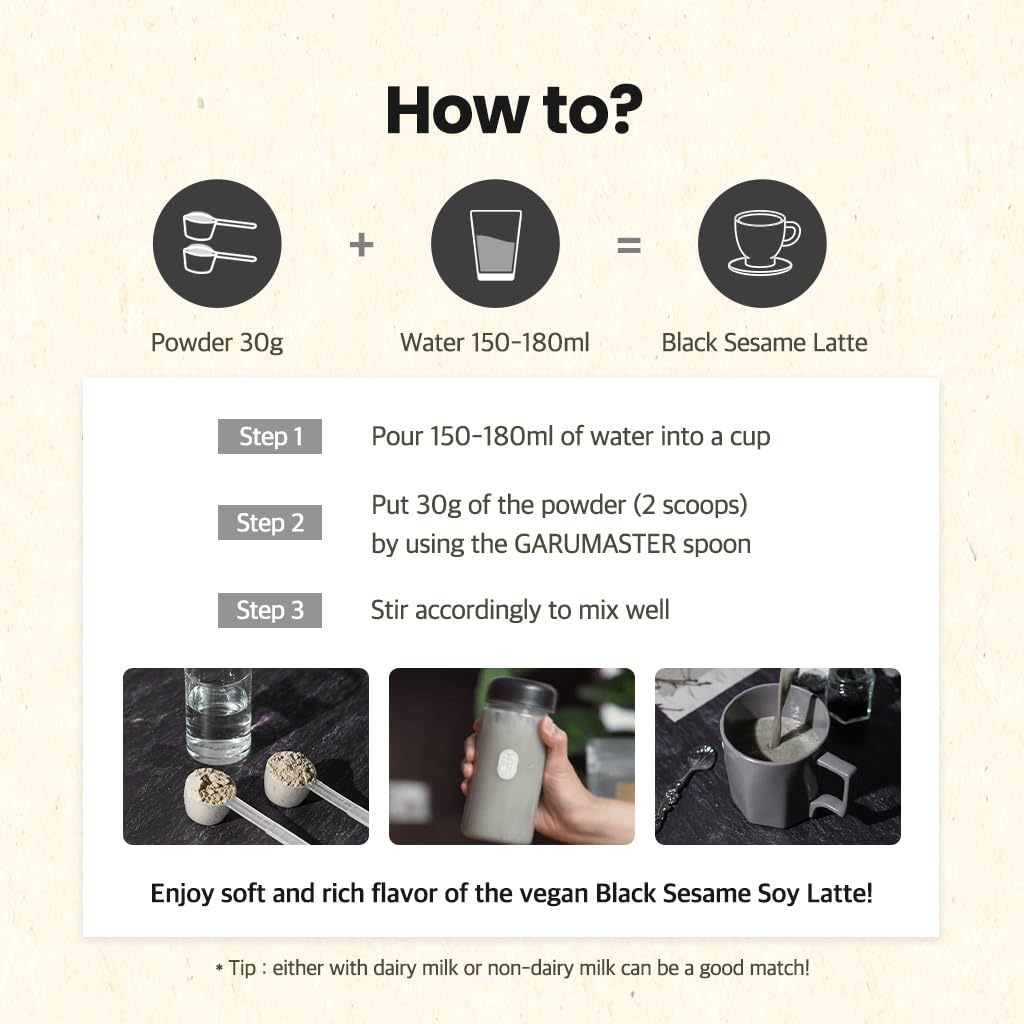 How to?

Powder 30g + Water 150-180ml = Black Sesame Latte

Step 1 Pour 150-180ml of water into a cup

Step 2 Put 30g of the powder (2 scoops) by using the GARUMASTER spoon

Step 3 Stir accordingly to mix well

Enjoy soft and rich flavor of the vegan Black Sesame Soy Latte!

* Tip : either with dairy milk or non-dairy milk can be a good match!