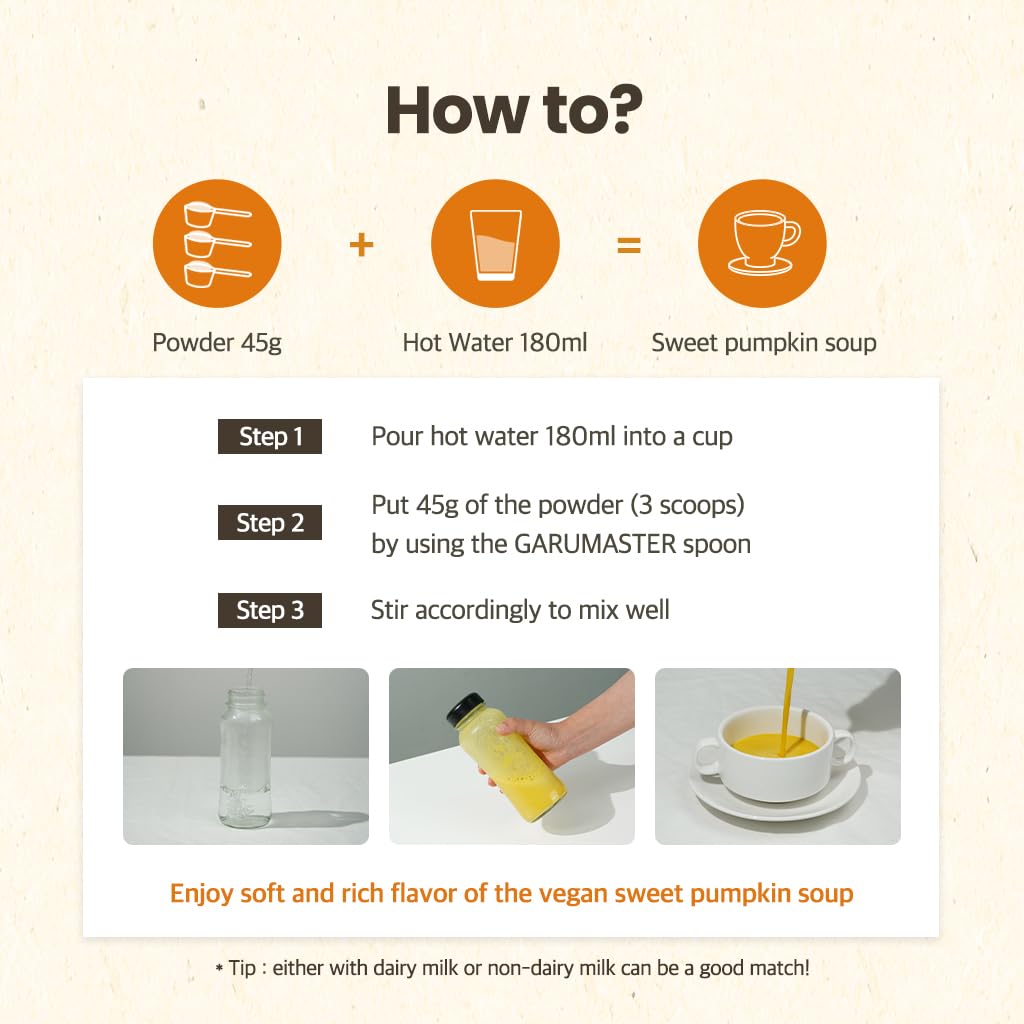 How to?

Powder 45g + Hot Water 180ml = Sweet pumpkin soup

Step 1 Pour hot water 180ml into a cup

Step 2 Put 45g of the powder (3 scoops) by using the GARUMASTER spoon

Step 3 Stir accordingly to mix well

Enjoy soft and rich flavor of the vegan sweet pumpkin soup

* Tip : either with dairy milk or non-dairy milk can be a good match!