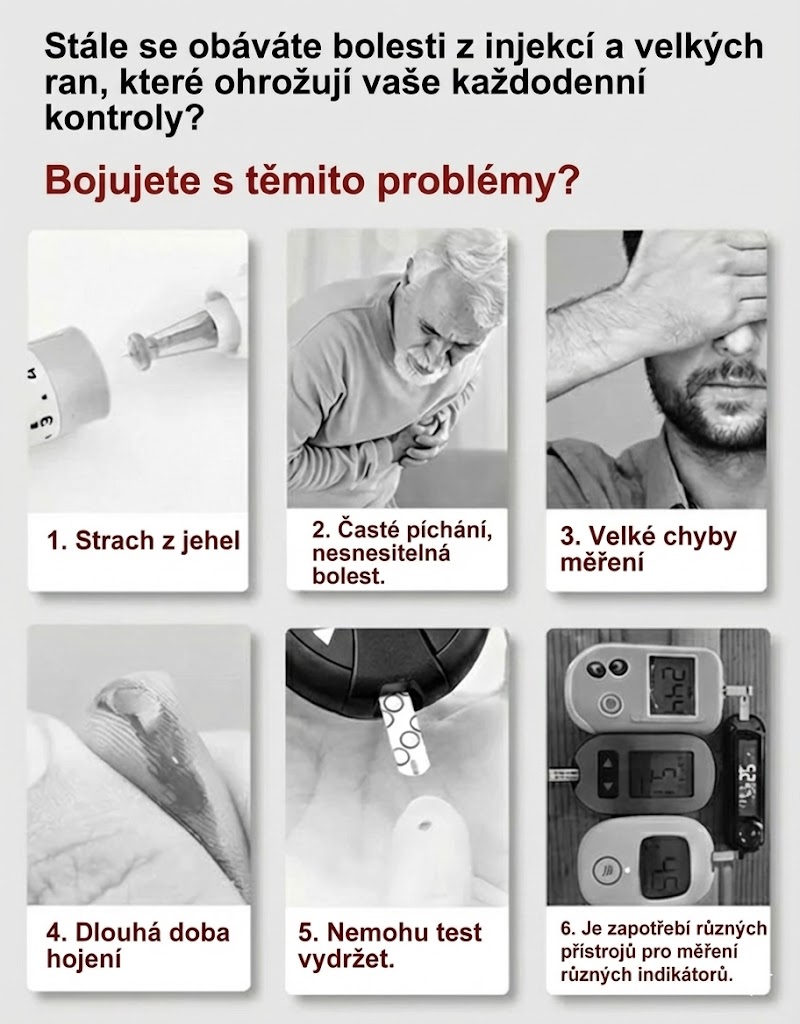 Stále se obáváte bolesti z injekcí a velkých ran, které ohrožují vaše každodenní kontroly?

Bojujete s těmito problémy?

1. Strach z jehel

2. Časté píchání, nesnesitelná bolest.

3. Velké chyby měření

4. Dlouhá doba hojení

5. Nemohu test vydržet.

6. Je zapotřebí různých přístrojů pro měření různých indikátorů.