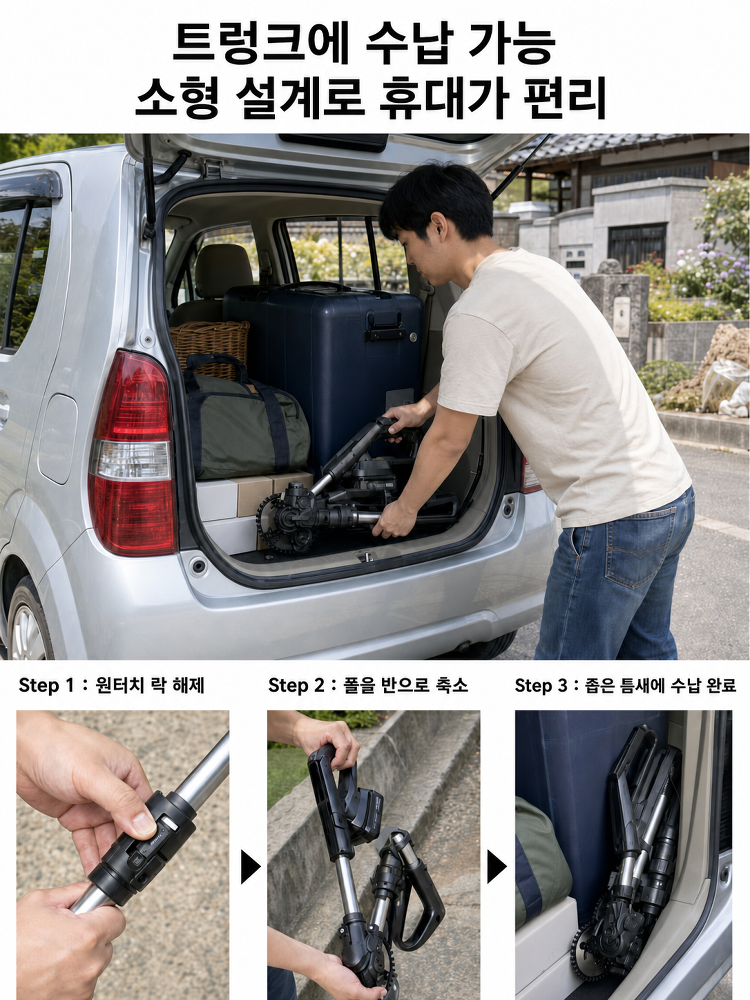 트렁크에 수납 가능
소형 설계로 휴대가 편리

Step 1 : 원터치 락 해제

Step 2 : 폴을 반으로 축소

Step 3 : 좁은 틈새에 수납 완료