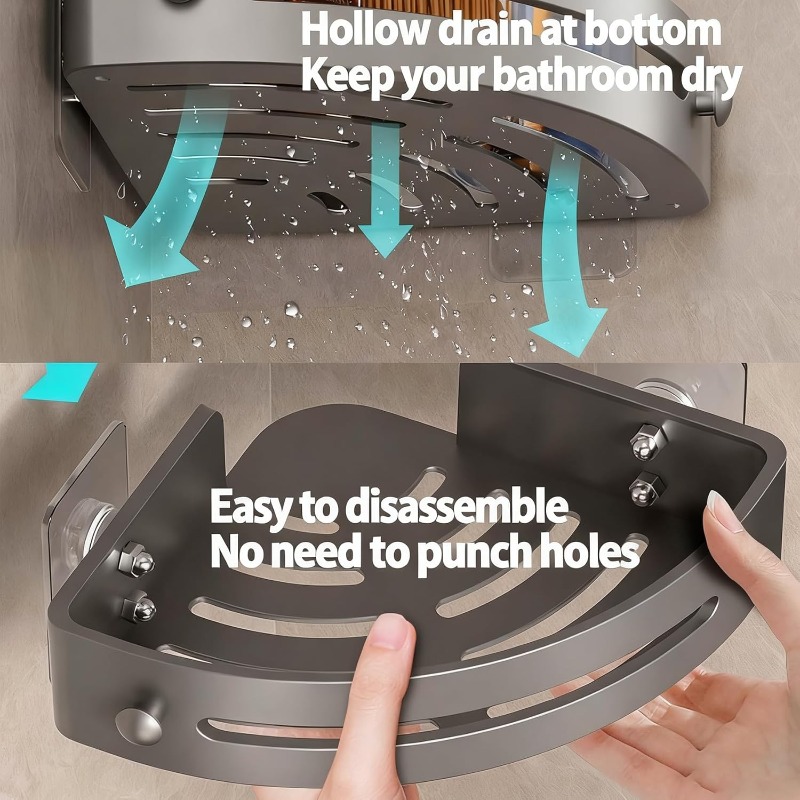 Hollow drain at bottom
Keep your bathroom dry

Easy to disassemble
No need to punch holes