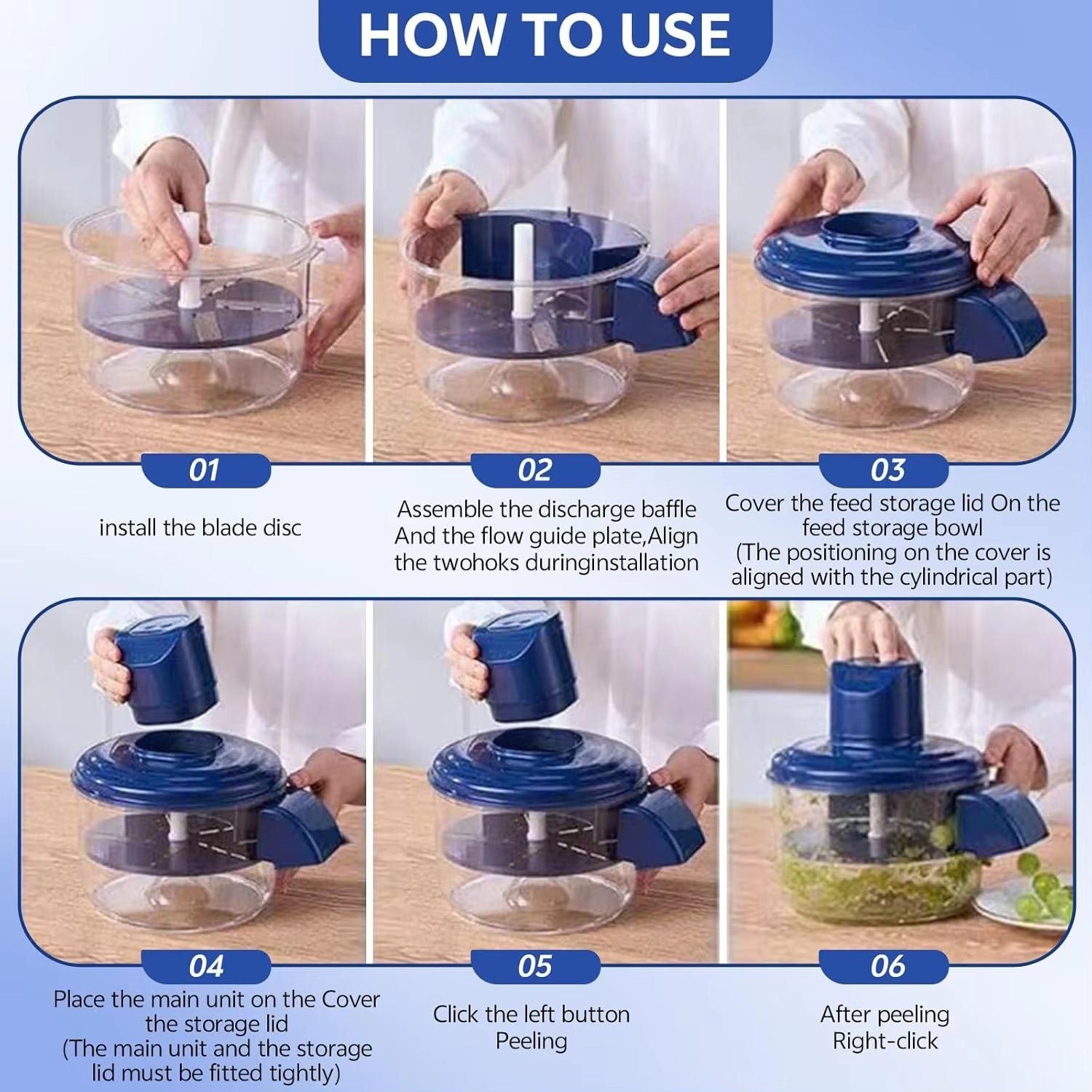 HOW TO USE

01

install the blade disc

02

Assemble the discharge baffle And the flow guide plate,Align the twohoks duringinstallation

03

Cover the feed storage lid On the feed storage bowl (The positioning on the cover is aligned with the cylindrical part)

04

Place the main unit on the Cover the storage lid (The main unit and the storage lid must be fitted tightly)

05

Click the left button Peeling

06

After peeling Right-click