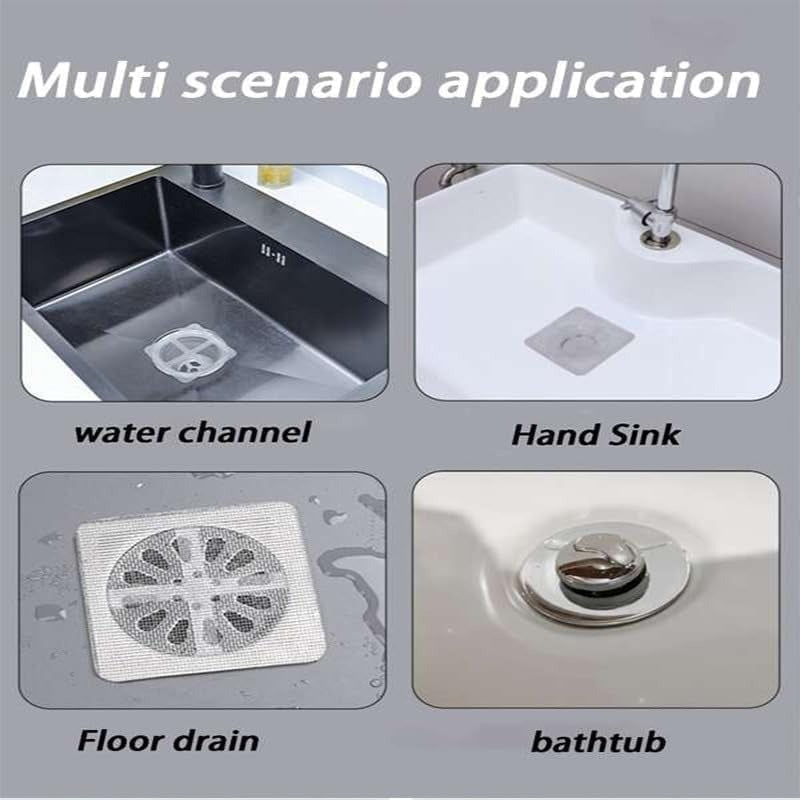 Multi scenario application

water channel

Hand Sink

Floor drain

bathtub