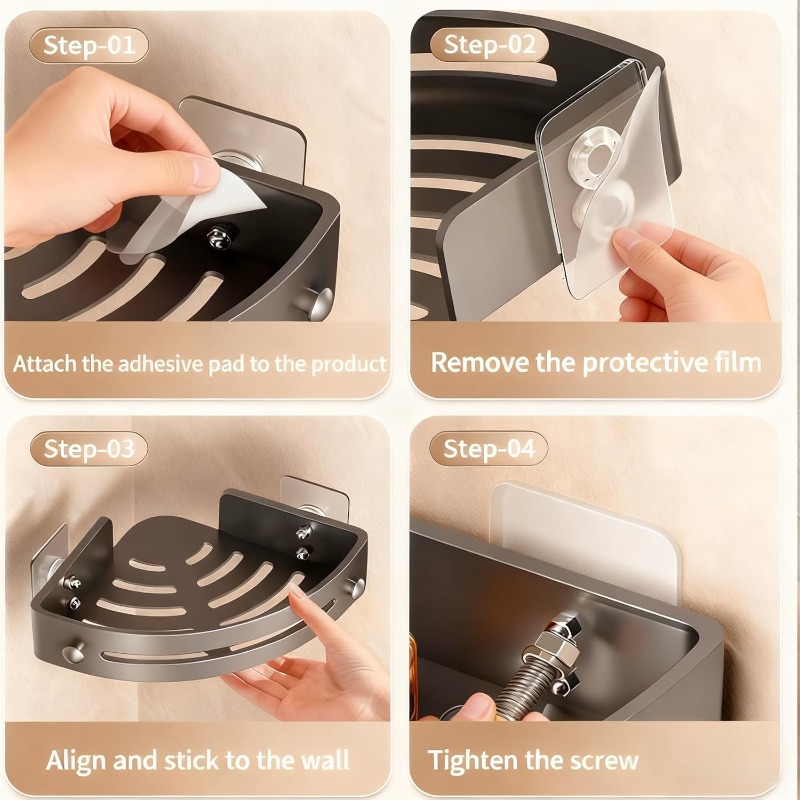 Step-01

Attach the adhesive pad to the product

Step-02

Remove the protective film

Step-03

Align and stick to the wall

Step-04

Tighten the screw