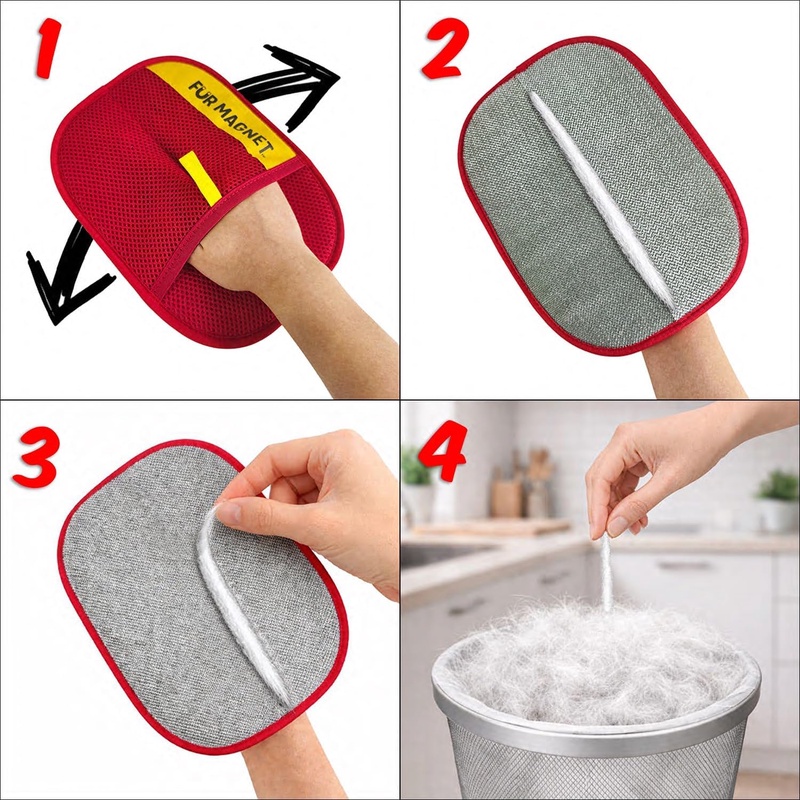 1

FUR MAGNET

2

3

4