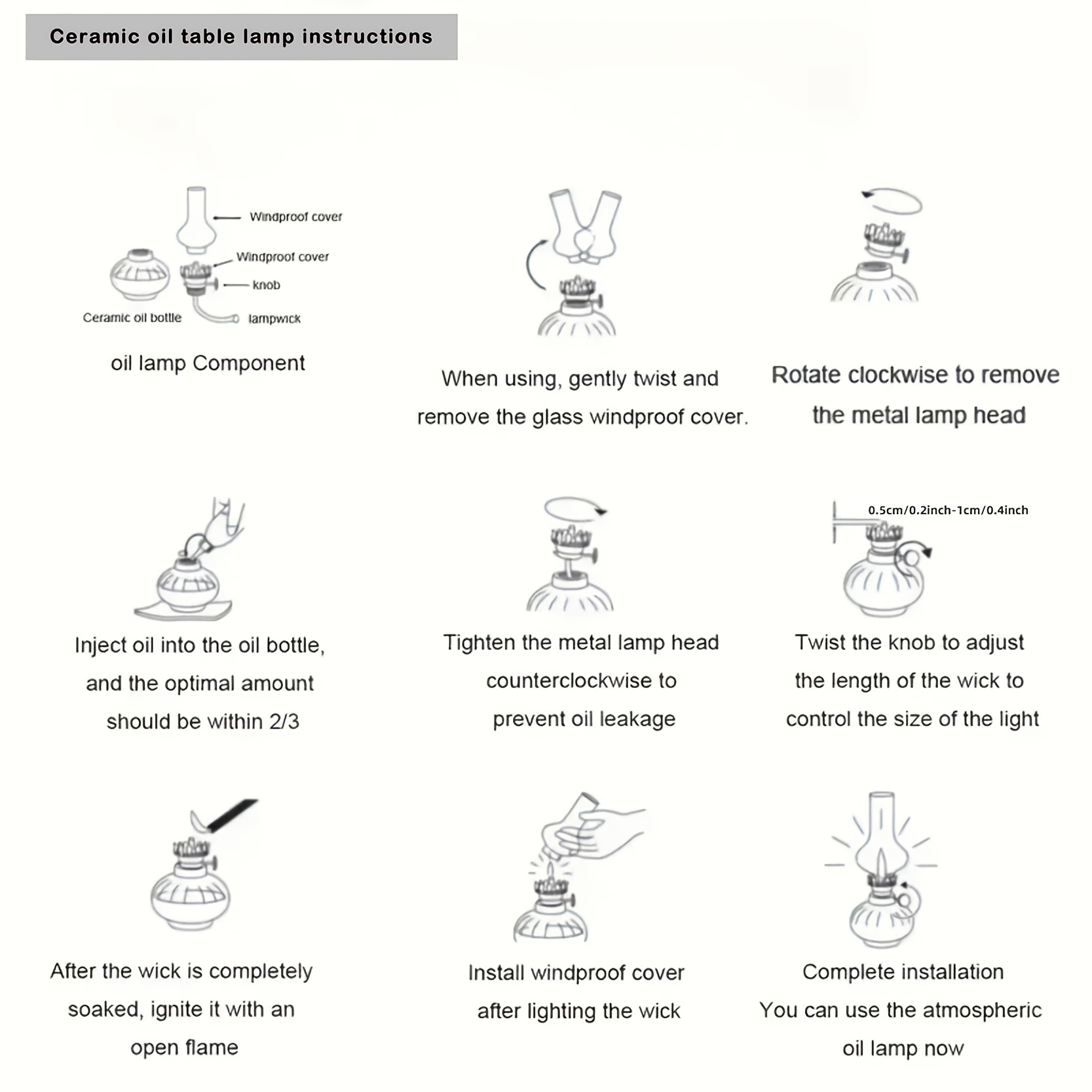 Ceramic oil table lamp instructions

Windproof cover
Windproof cover
knob
Ceramic oil bottle
lampwick

oil lamp Component

When using, gently twist and remove the glass windproof cover.

Rotate clockwise to remove the metal lamp head

Inject oil into the oil bottle, and the optimal amount should be within 2/3

Tighten the metal lamp head counterclockwise to prevent oil leakage

0.5cm/0.2inch-1cm/0.4inch

Twist the knob to adjust the length of the wick to control the size of the light

After the wick is completely soaked, ignite it with an open flame

Install windproof cover after lighting the wick

Complete installation
You can use the atmospheric oil lamp now