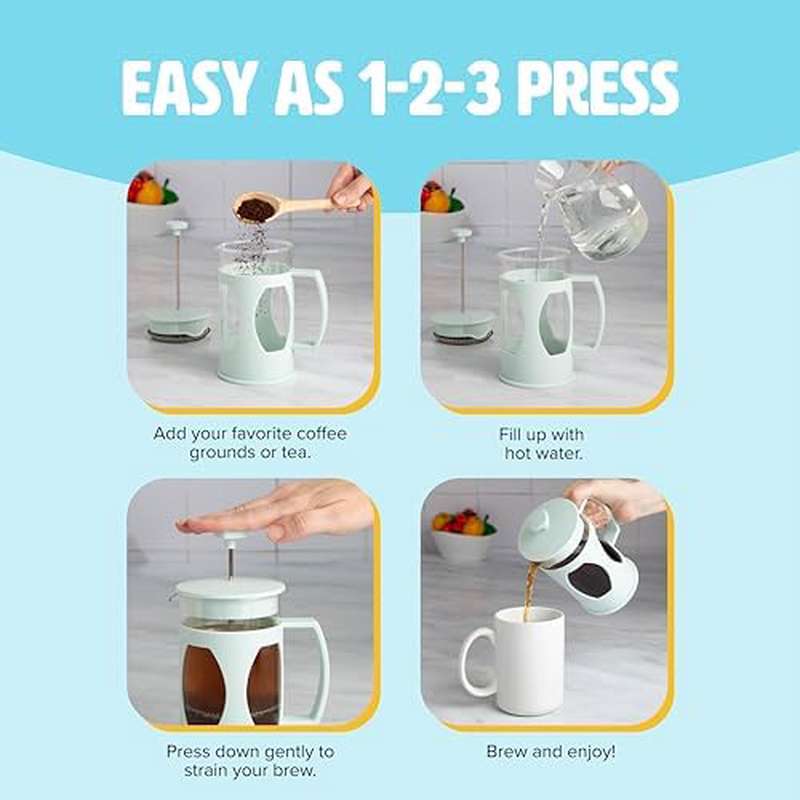 EASY AS 1-2-3 PRESS

Add your favorite coffee grounds or tea.

Fill up with hot water.

Press down gently to strain your brew.

Brew and enjoy!