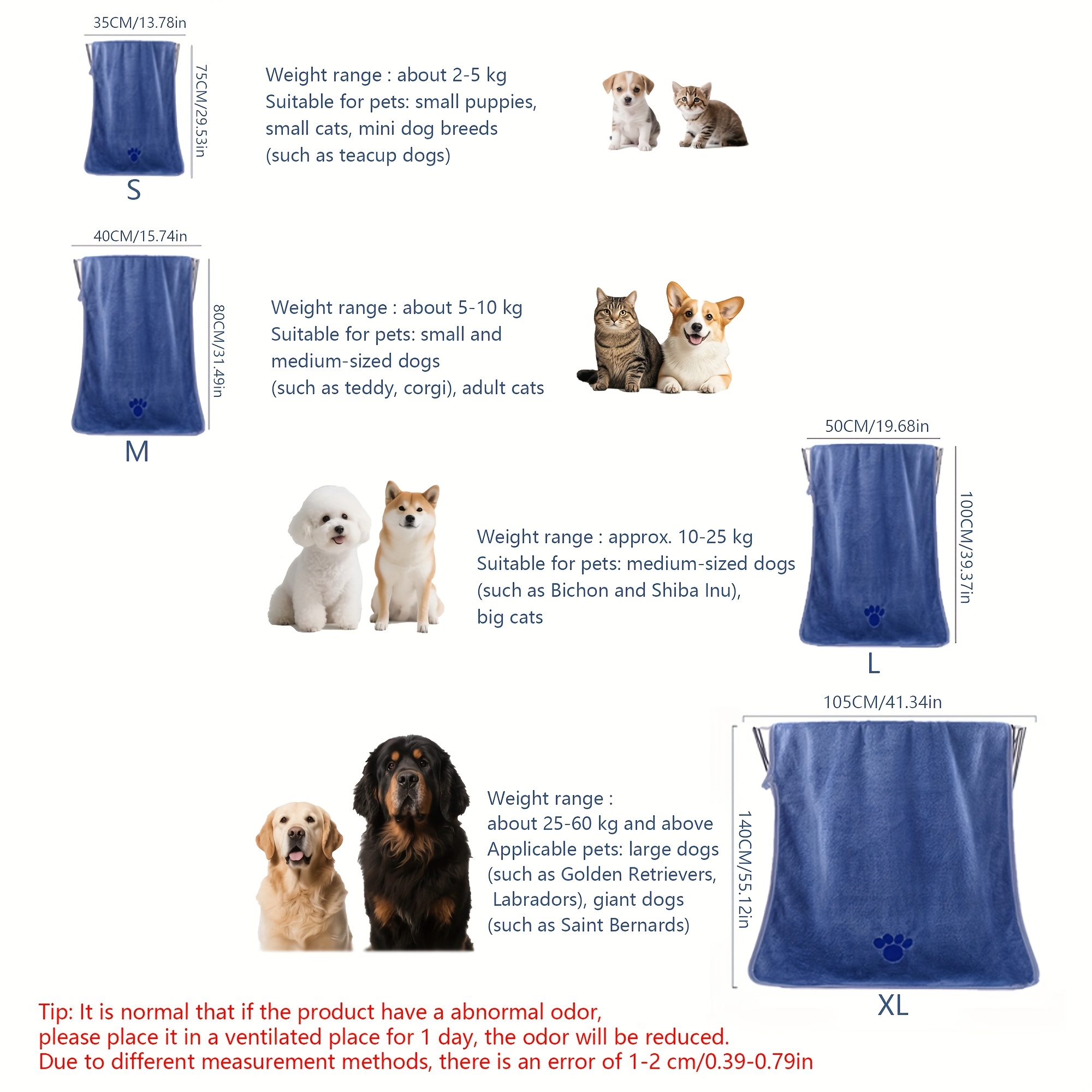 35CM/13.78in

75CM/29.53in

S

Weight range : about 2-5 kg
Suitable for pets: small puppies, small cats, mini dog breeds (such as teacup dogs)

40CM/15.74in

80CM/31.49in

M

Weight range : about 5-10 kg
Suitable for pets: small and medium-sized dogs
(such as teddy, corgi), adult cats

50CM/19.68in

100CM/39.37in

L

Weight range : approx. 10-25 kg
Suitable for pets: medium-sized dogs
(such as Bichon and Shiba Inu),
big cats

105CM/41.34in

140CM/55.12in

XL

Weight range :
about 25-60 kg and above
Applicable pets: large dogs
(such as Golden Retrievers,
Labradors), giant dogs
(such as Saint Bernards)

Tip: It is normal that if the product have a abnormal odor,
please place it in a ventilated place for 1 day, the odor will be reduced.
Due to different measurement methods, there is an error of 1-2 cm/0.39-0.79in