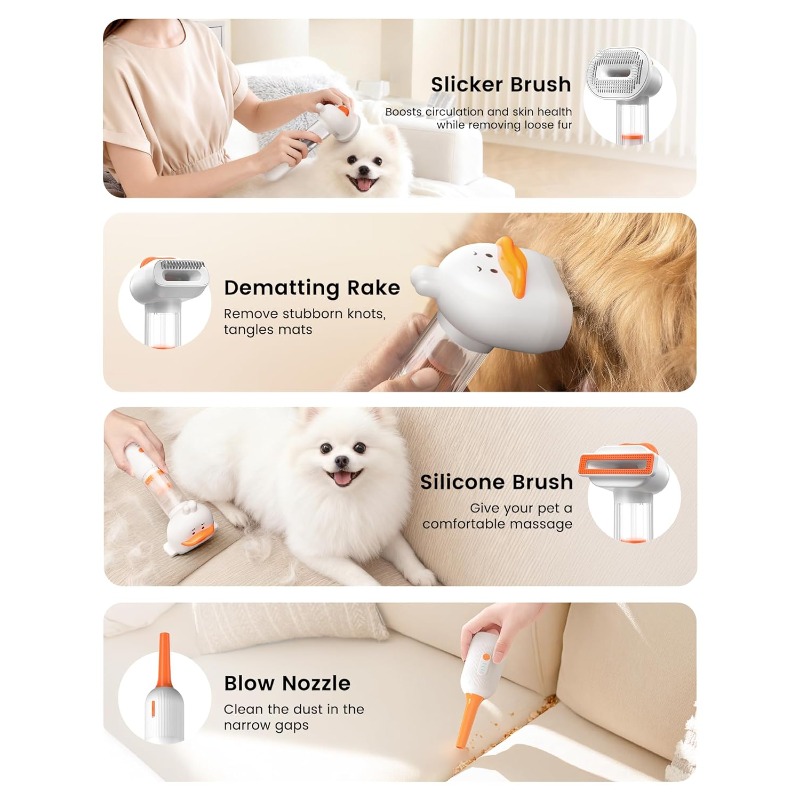 Slicker Brush
Boosts circulation and skin health while removing loose fur

Dematting Rake
Remove stubborn knots, tangles mats

Silicone Brush
Give your pet a comfortable massage

Blow Nozzle
Clean the dust in the narrow gaps