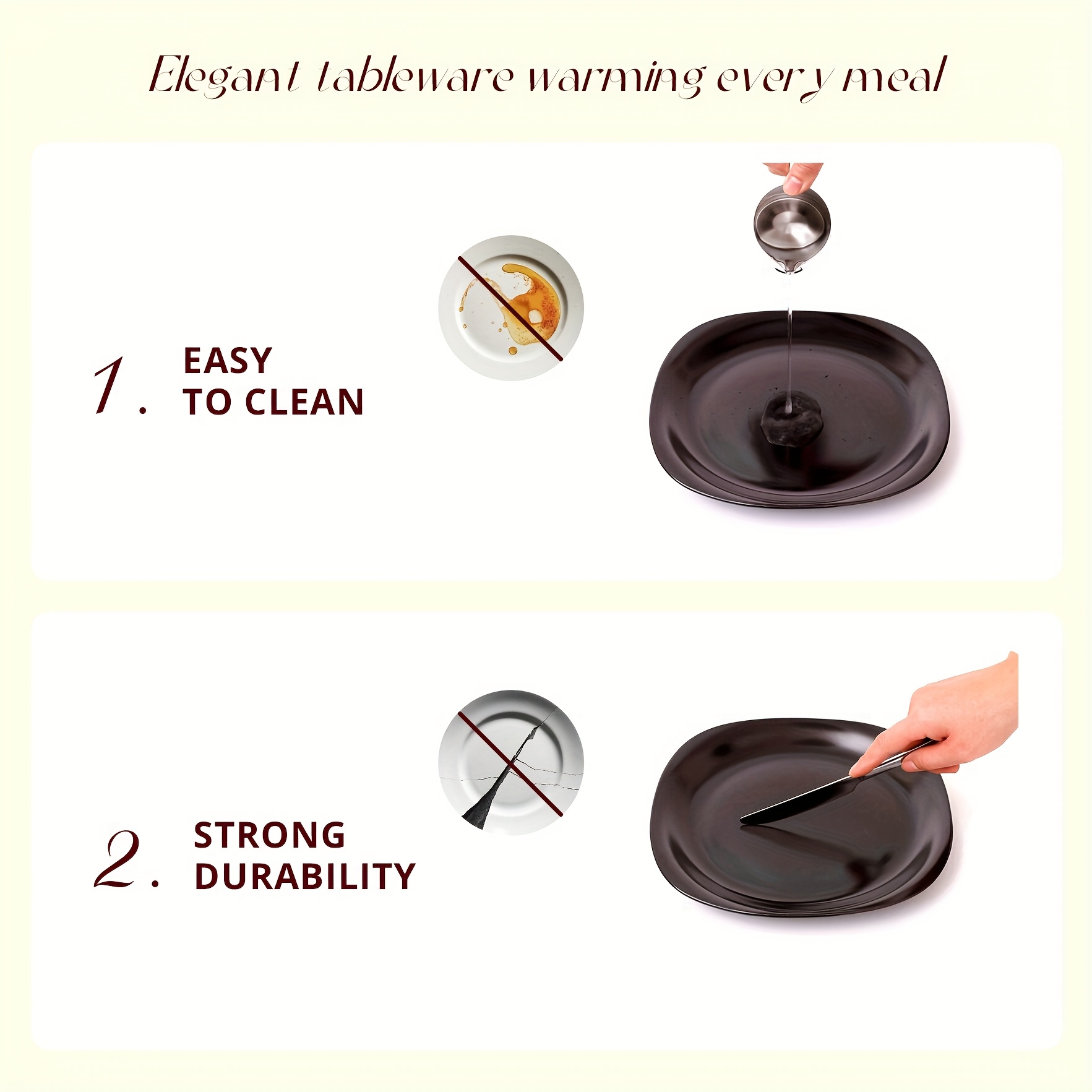 Elegant tableware warming every meal

1. EASY TO CLEAN

2. STRONG DURABILITY