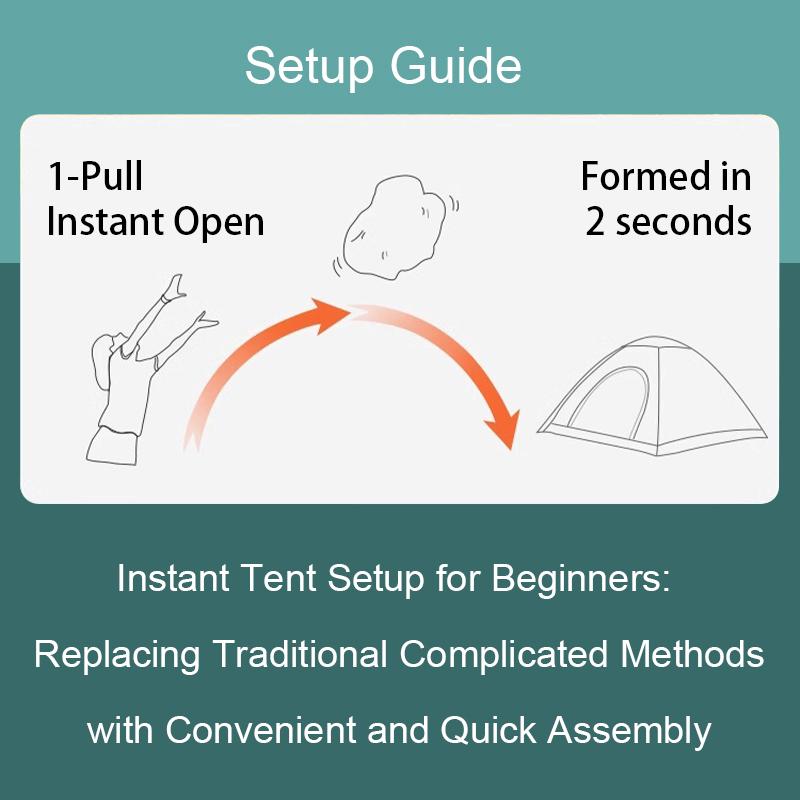 Setup Guide

1-Pull
Instant Open

Formed in
2 seconds

Instant Tent Setup for Beginners:
Replacing Traditional Complicated Methods
with Convenient and Quick Assembly