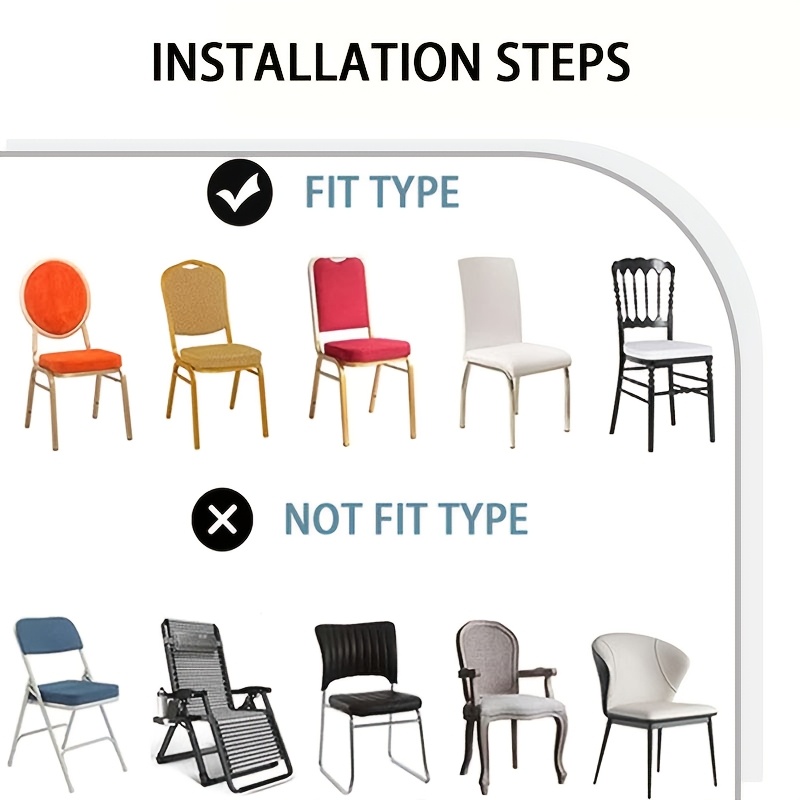 INSTALLATION STEPS

FIT TYPE

NOT FIT TYPE