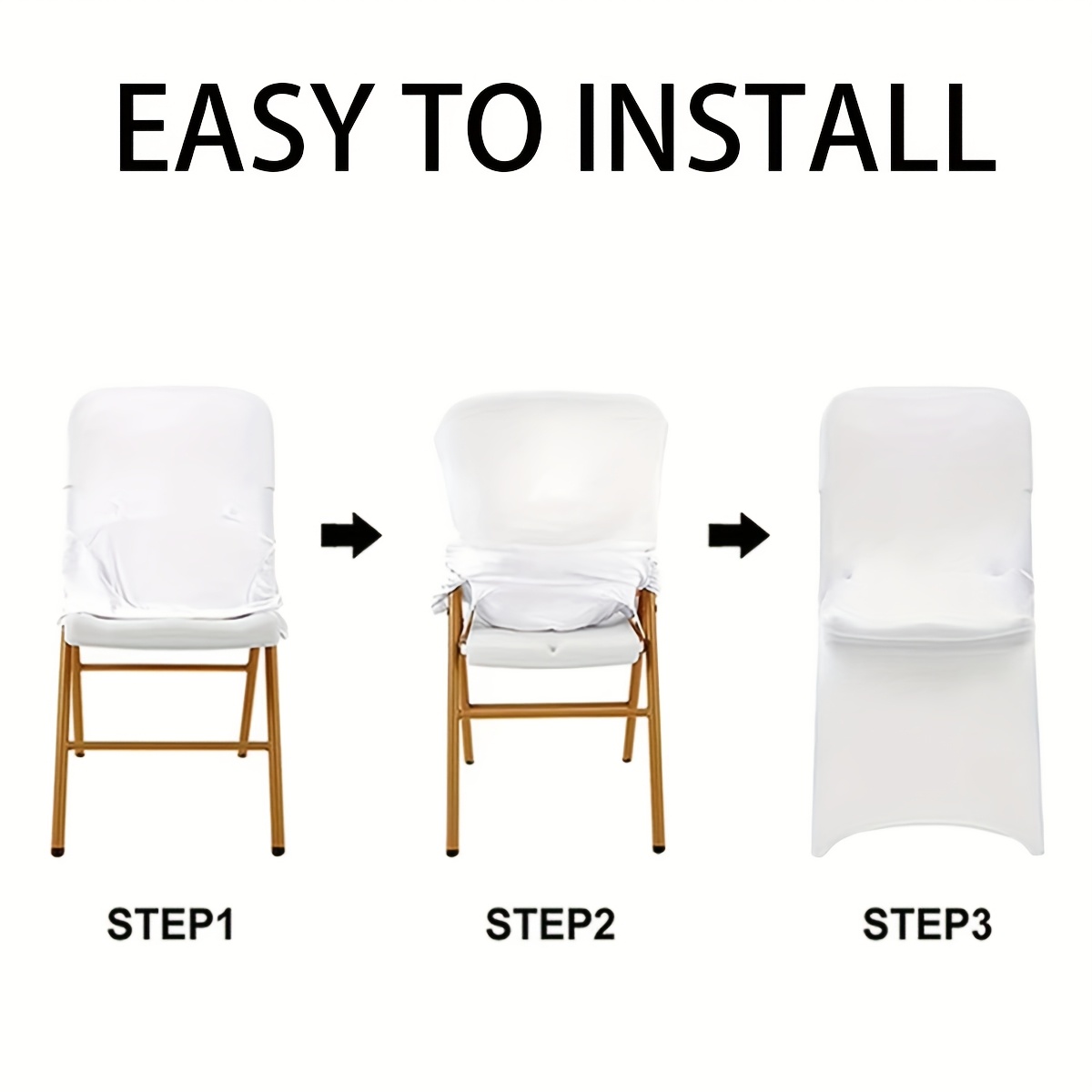 EASY TO INSTALL

STEP1

STEP2

STEP3