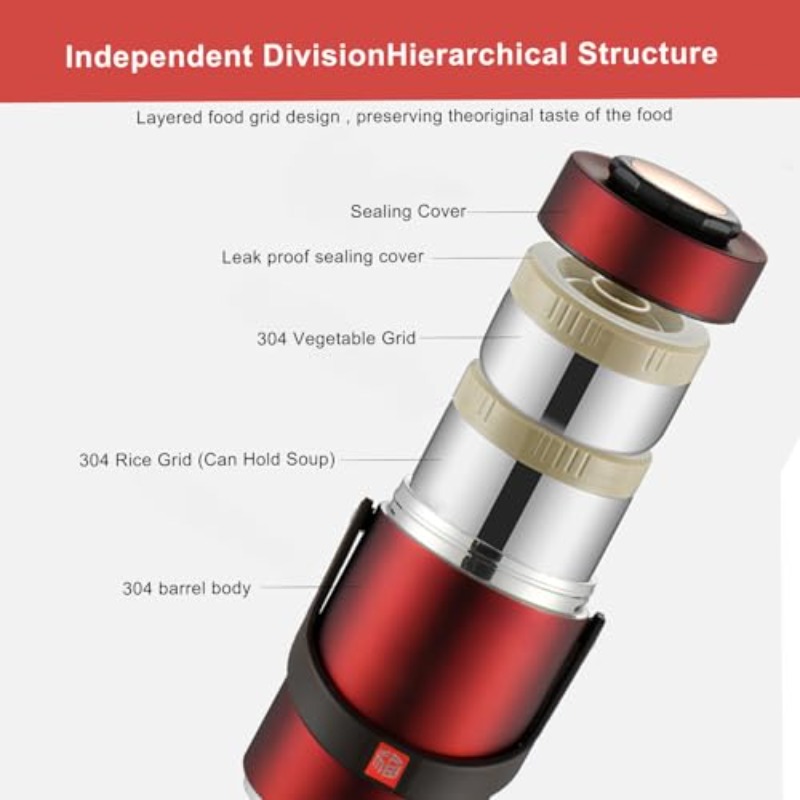 Independent DivisionHierarchical Structure

Layered food grid design , preserving theoriginal taste of the food

Sealing Cover

Leak proof sealing cover

304 Vegetable Grid

304 Rice Grid (Can Hold Soup)

304 barrel body