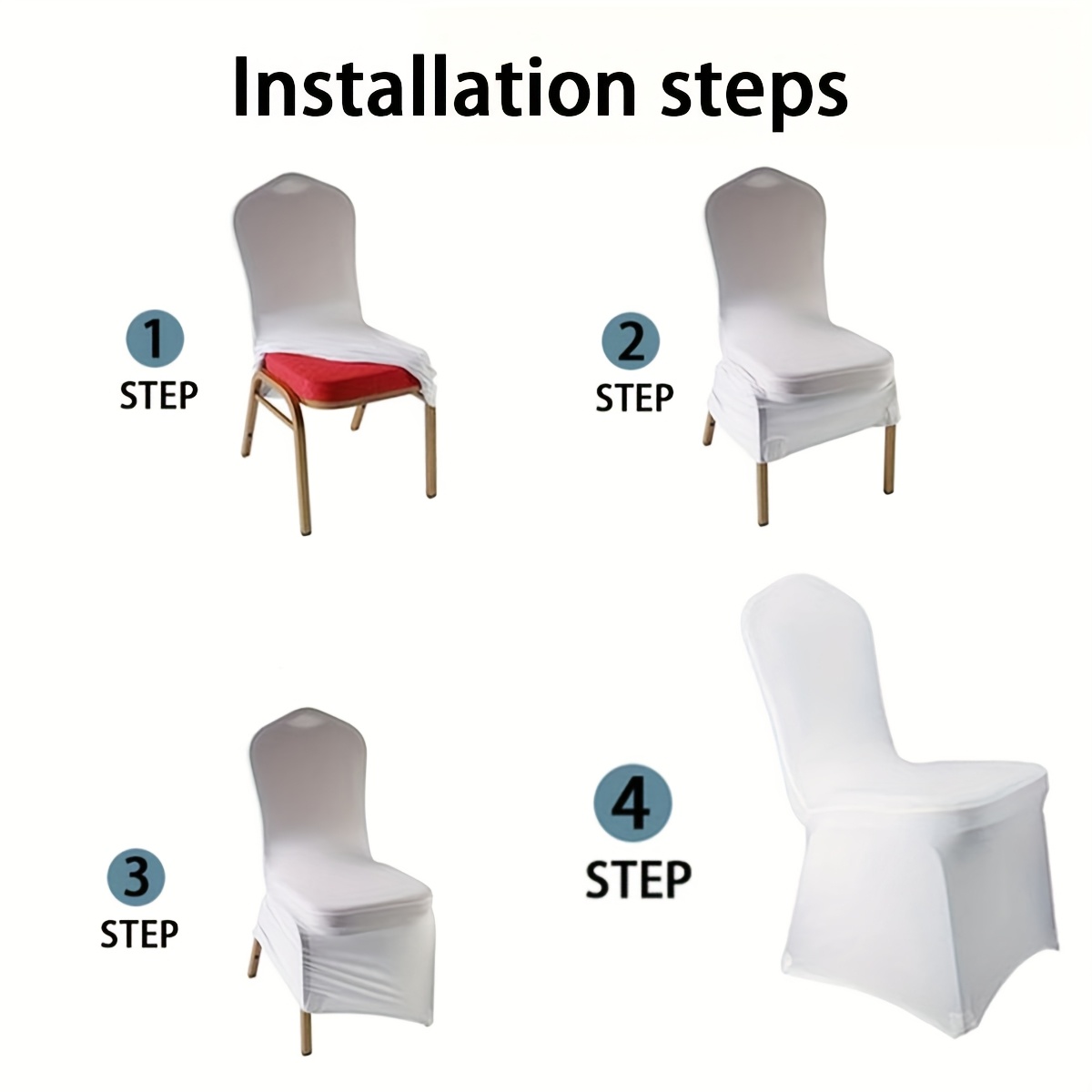 Installation steps

1
STEP

2
STEP

3
STEP

4
STEP