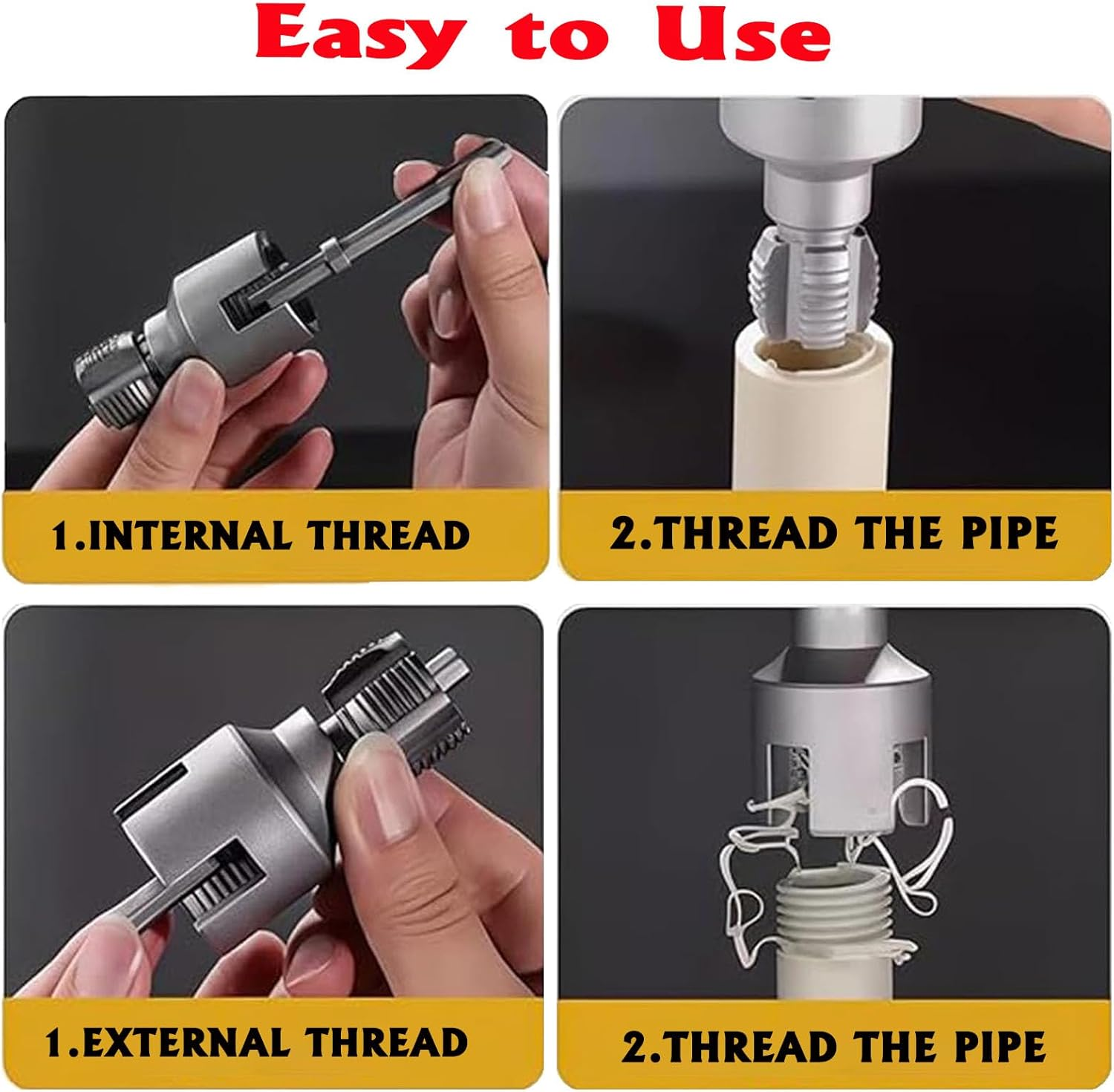 Easy to Use

1.INTERNAL THREAD

2.THREAD THE PIPE

1.EXTERNAL THREAD

2.THREAD THE PIPE