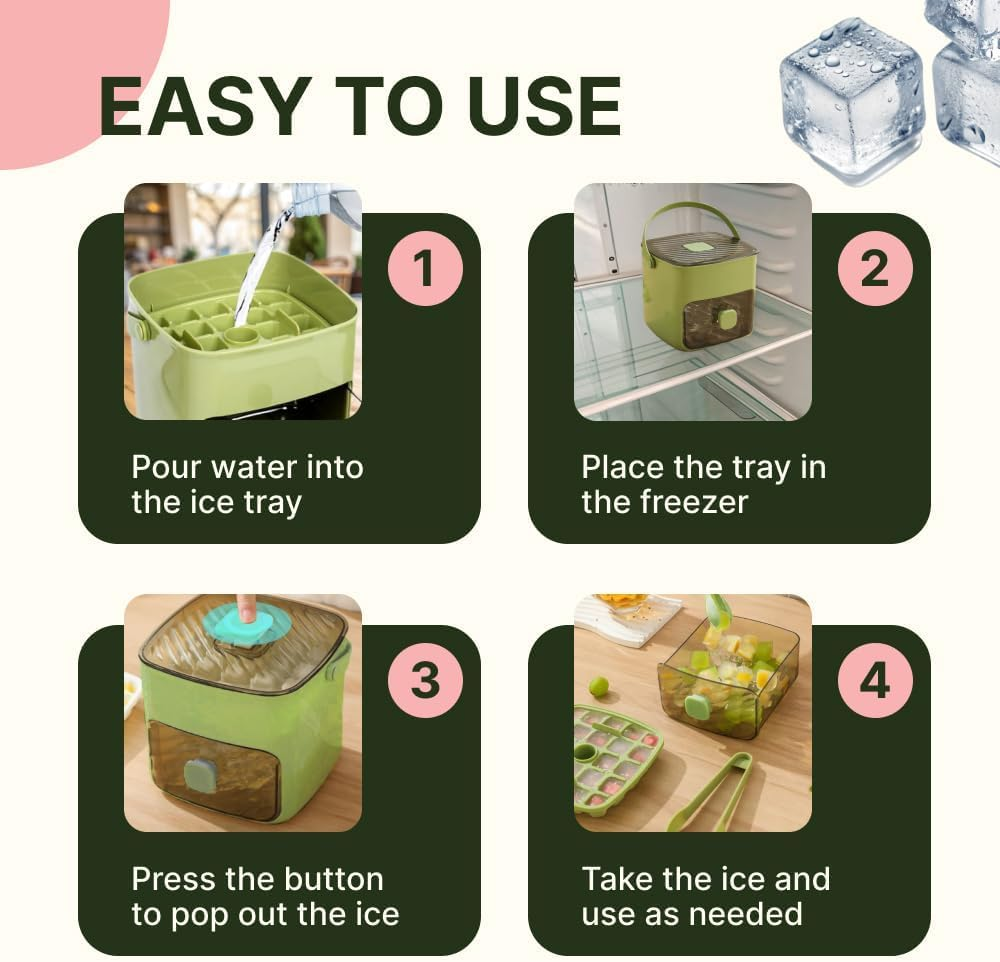 EASY TO USE

1

Pour water into the ice tray

2

Place the tray in the freezer

3

Press the button to pop out the ice

4

Take the ice and use as needed