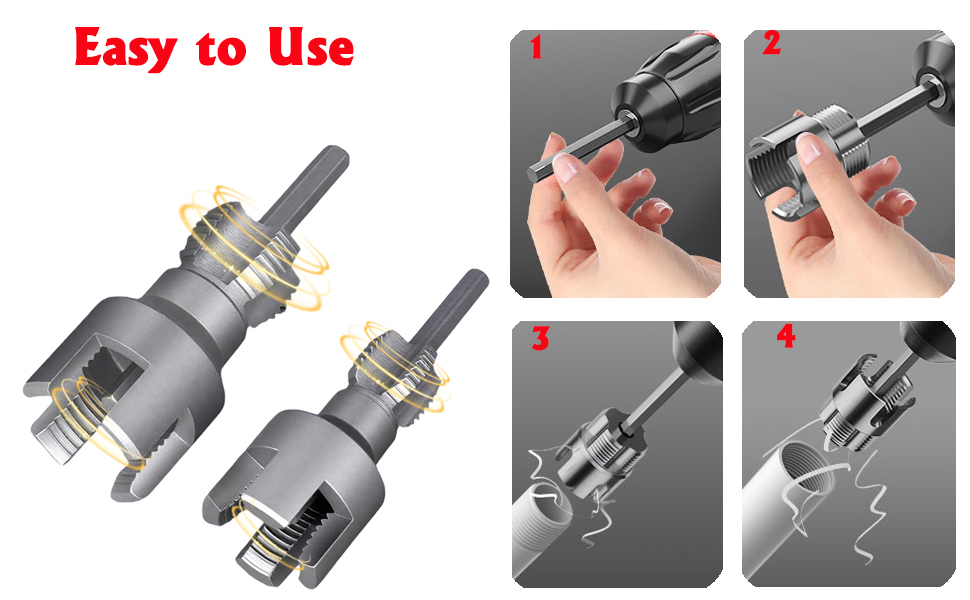 Easy to Use

1

2

3

4