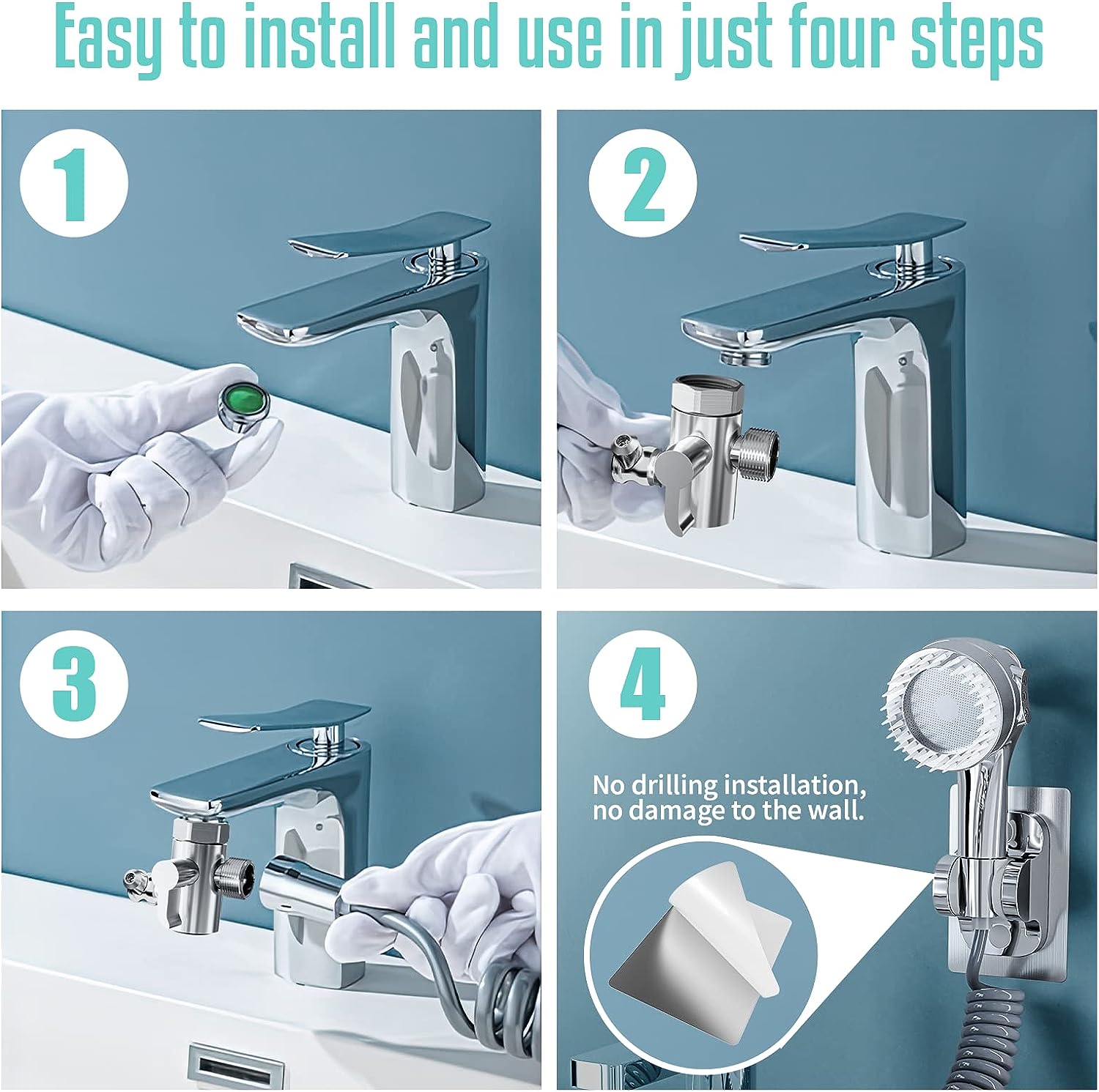 Easy to install and use in just four steps

1

2

3

4

No drilling installation, no damage to the wall.