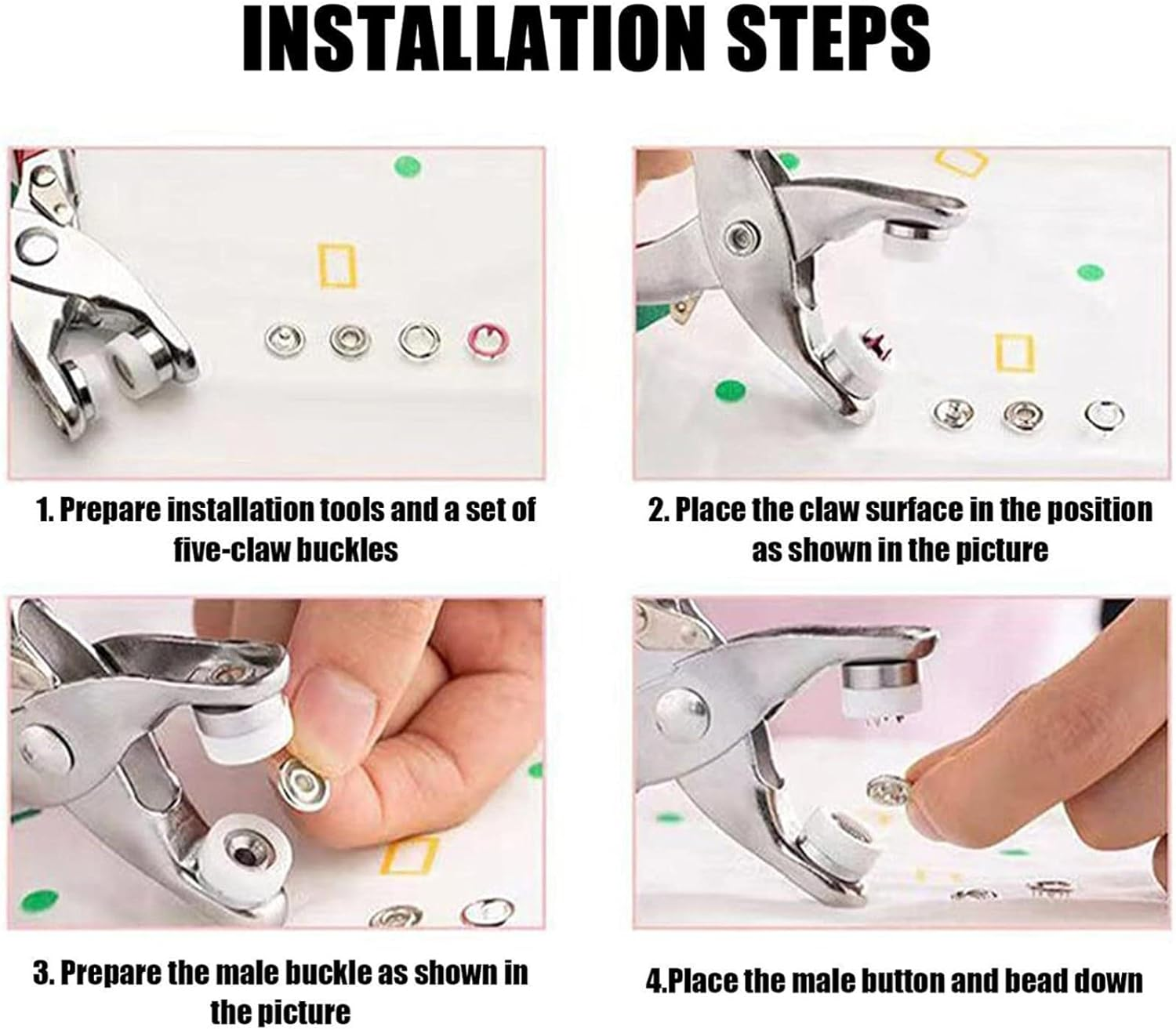 INSTALLATION STEPS

1. Prepare installation tools and a set of five-claw buckles

2. Place the claw surface in the position as shown in the picture

3. Prepare the male buckle as shown in the picture

4.Place the male button and bead down