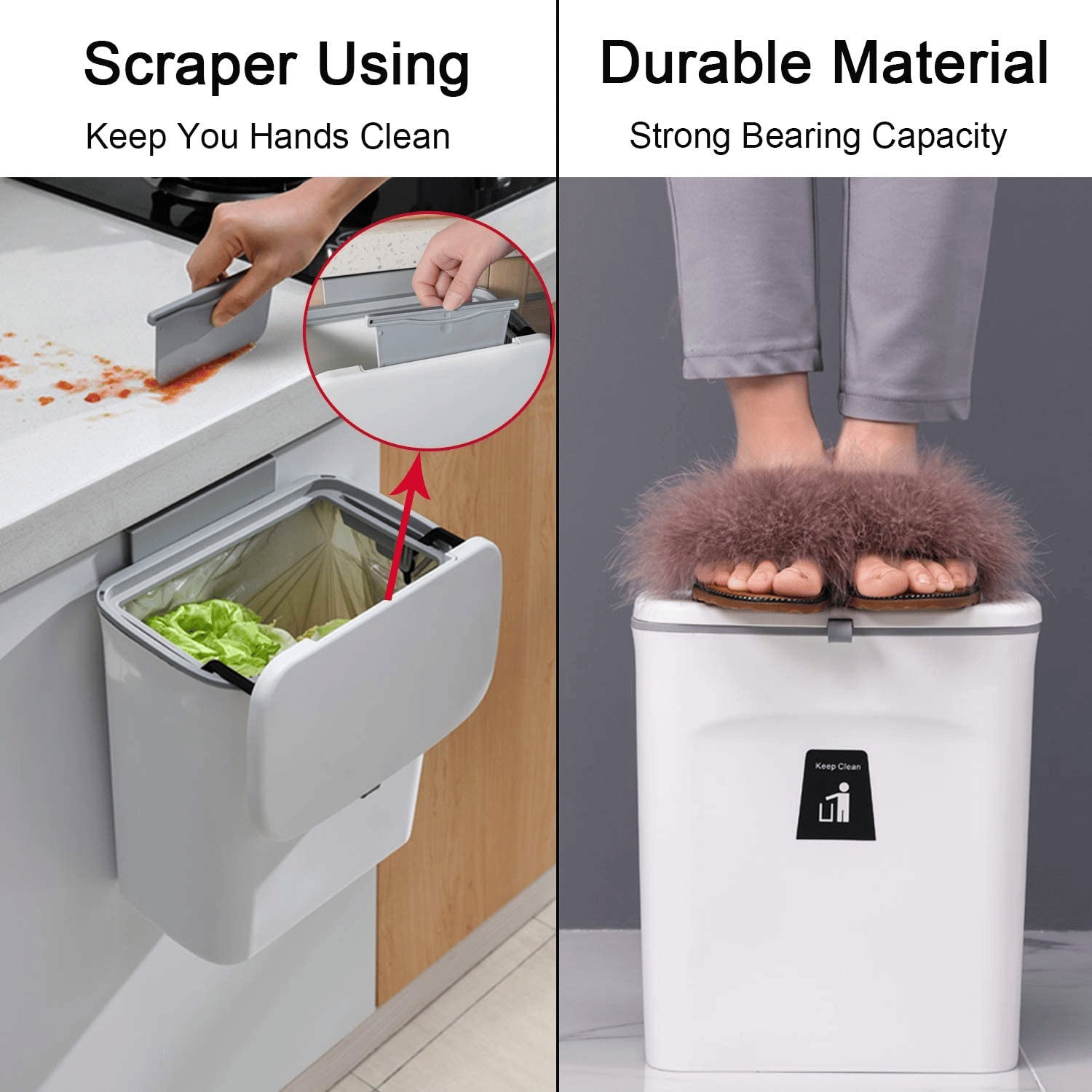 Scraper Using

Keep You Hands Clean

Durable Material

Strong Bearing Capacity

Keep Clean