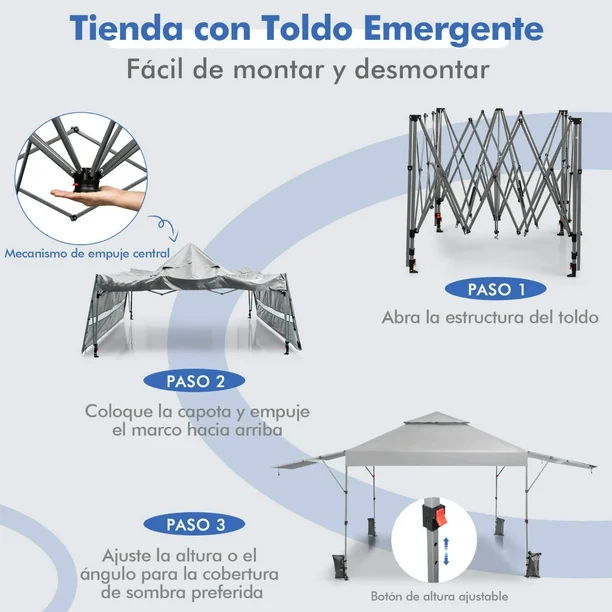 Tienda con Toldo Emergente
Fácil de montar y desmontar

Mecanismo de empuje central

PASO 1
Abra la estructura del toldo

PASO 2
Coloque la capota y empuje el marco hacia arriba

PASO 3
Ajuste la altura o el ángulo para la cobertura de sombra preferida

Botón de altura ajustable