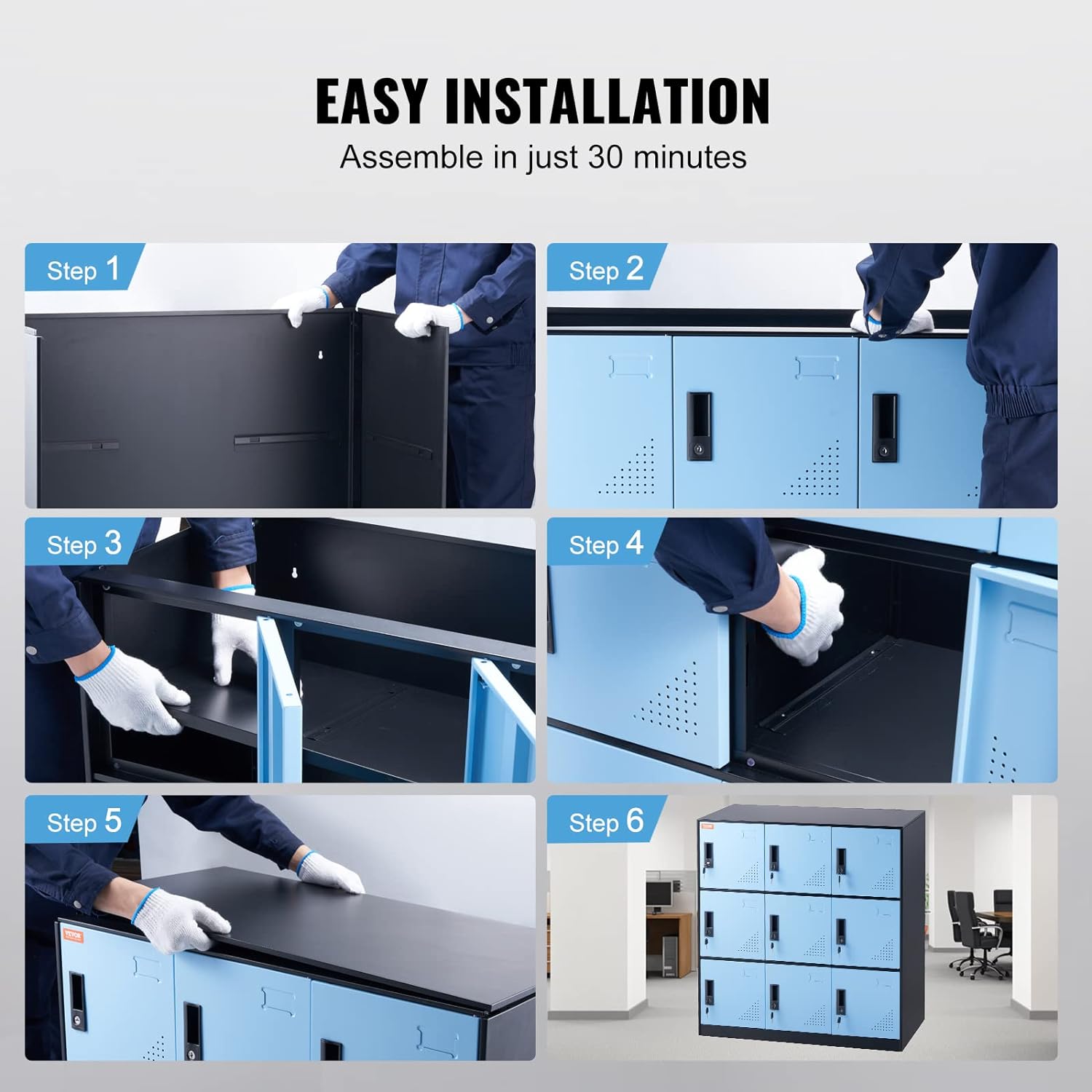 EASY INSTALLATION
Assemble in just 30 minutes

Step 1

Step 2

Step 3

Step 4

Step 5

VEVOR

Step 6