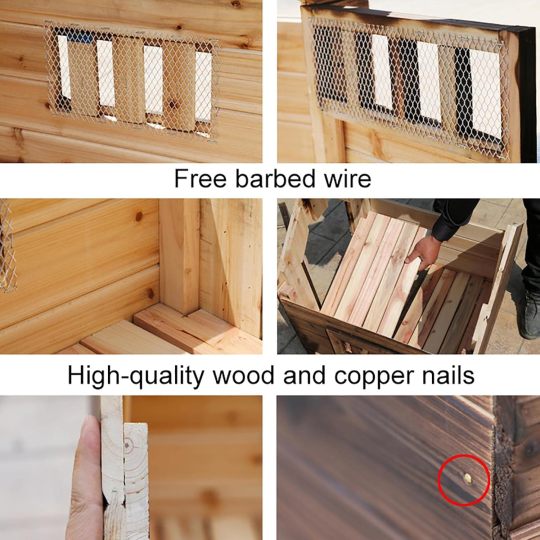 Free barbed wire

High-quality wood and copper nails