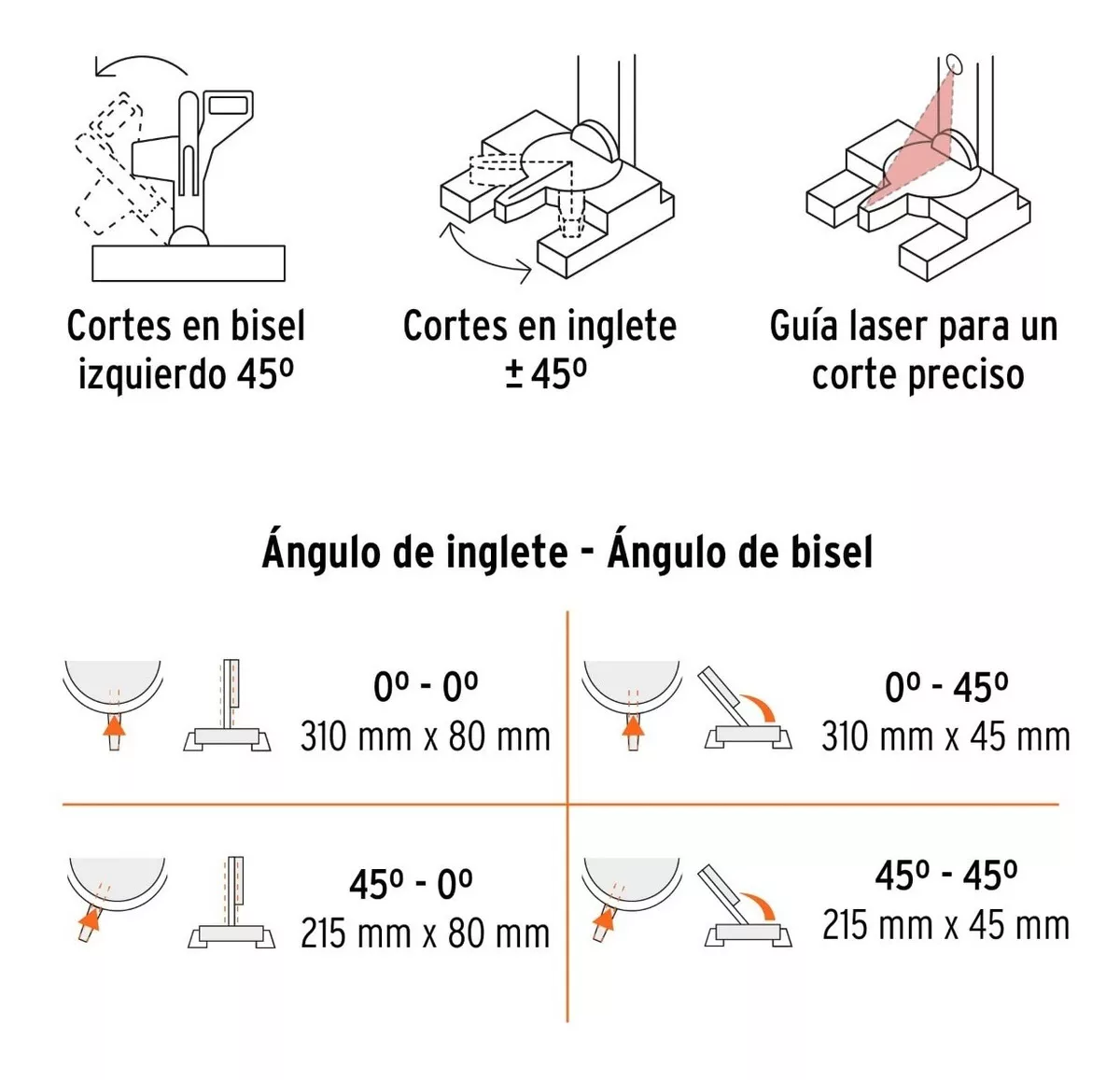 Cortes en bisel izquierdo 45º

Cortes en inglete ± 45º

Guía laser para un corte preciso

Ángulo de inglete - Ángulo de bisel

0º - 0º
310 mm x 80 mm

0º - 45º
310 mm x 45 mm

45º - 0º
215 mm x 80 mm

45º - 45º
215 mm x 45 mm