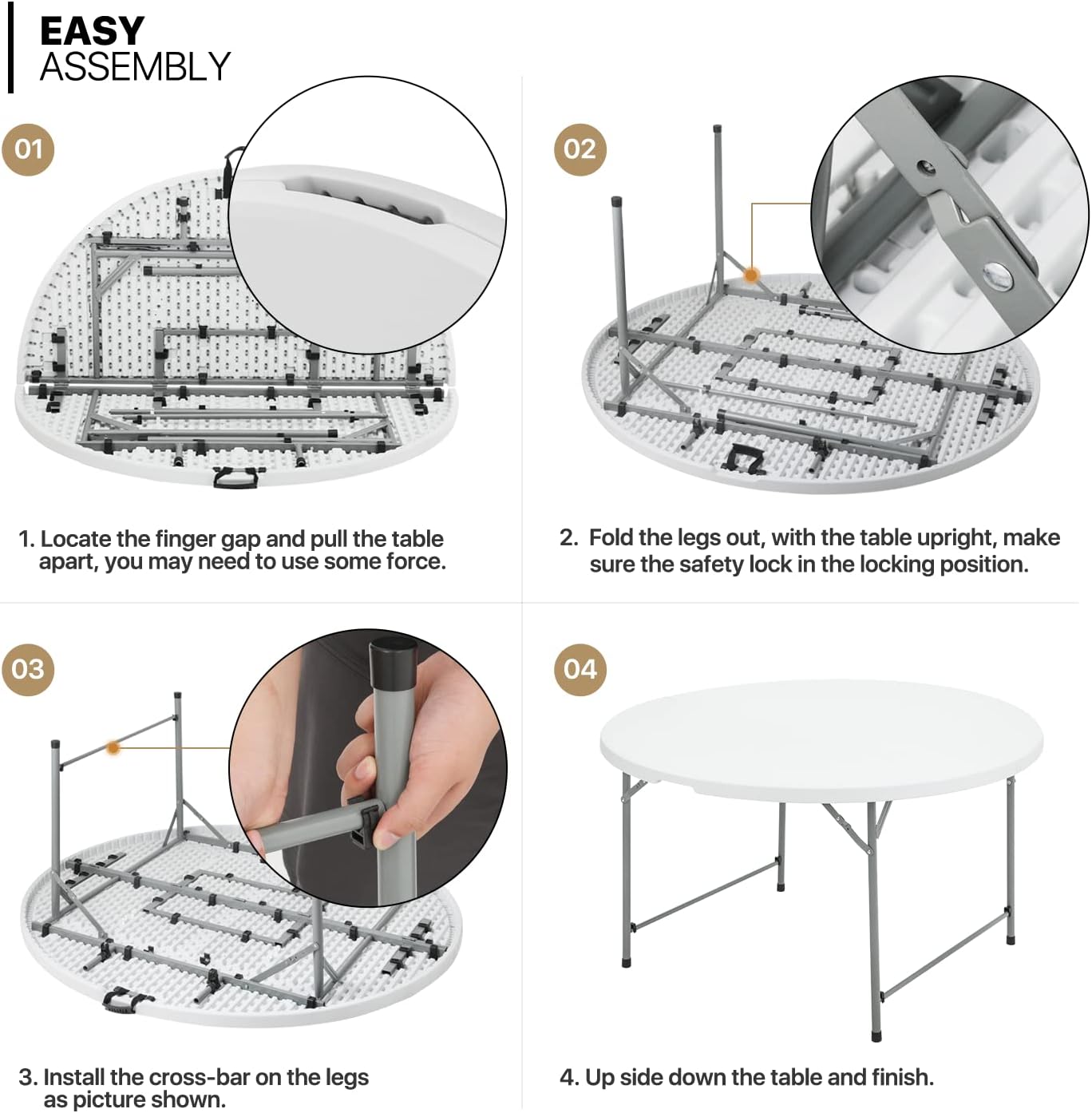 EASY
ASSEMBLY

01

1. Locate the finger gap and pull the table apart, you may need to use some force.

02

2. Fold the legs out, with the table upright, make sure the safety lock in the locking position.

03

3. Install the cross-bar on the legs as picture shown.

04

4. Up side down the table and finish.