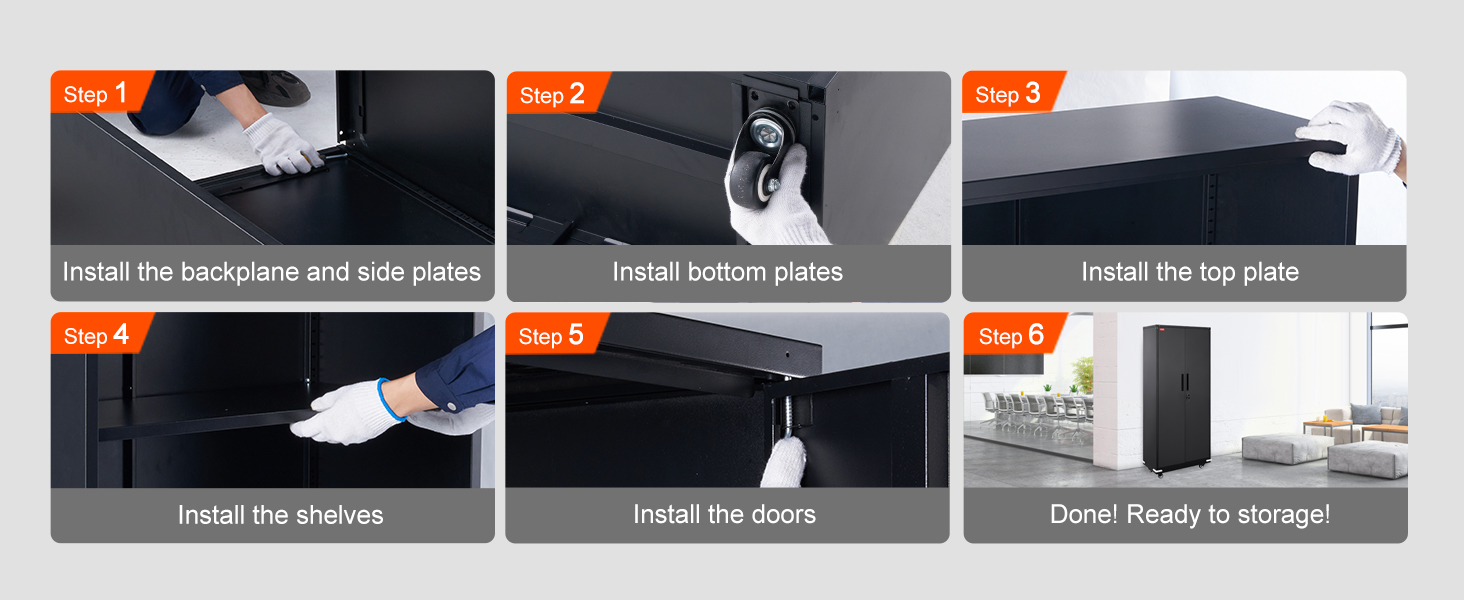 Step 1
Install the backplane and side plates

Step 2
Install bottom plates

Step 3
Install the top plate

Step 4
Install the shelves

Step 5
Install the doors

Step 6
Done! Ready to storage!