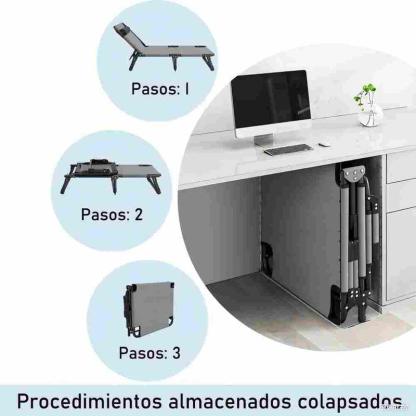 Pasos: 1

Pasos: 2

Pasos: 3

Procedimientos almacenados colapsados