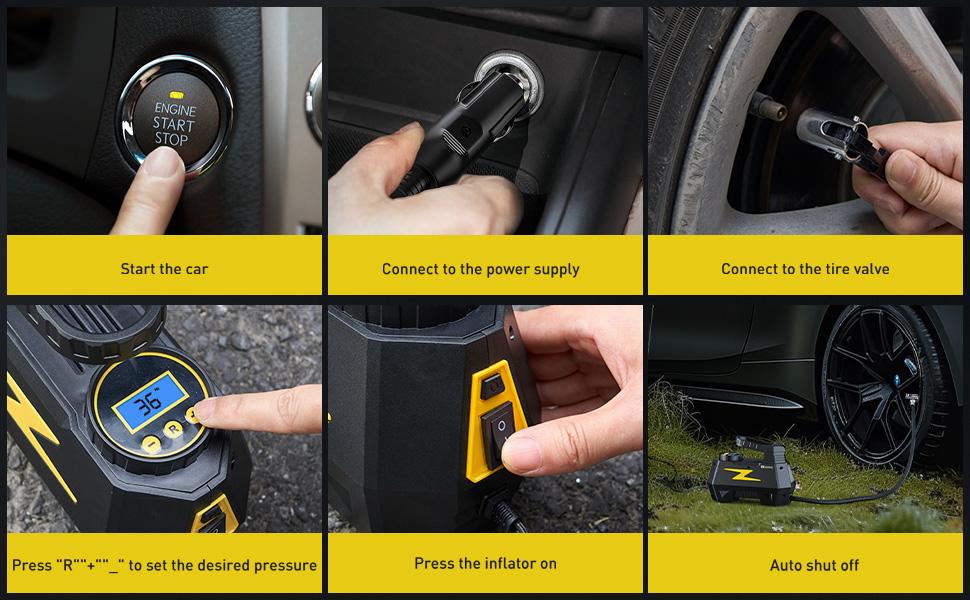 ENGINE START STOP

Start the car

Connect to the power supply

Connect to the tire valve

36

R

Press "R""+""_" to set the desired pressure

Press the inflator on

Auto shut off