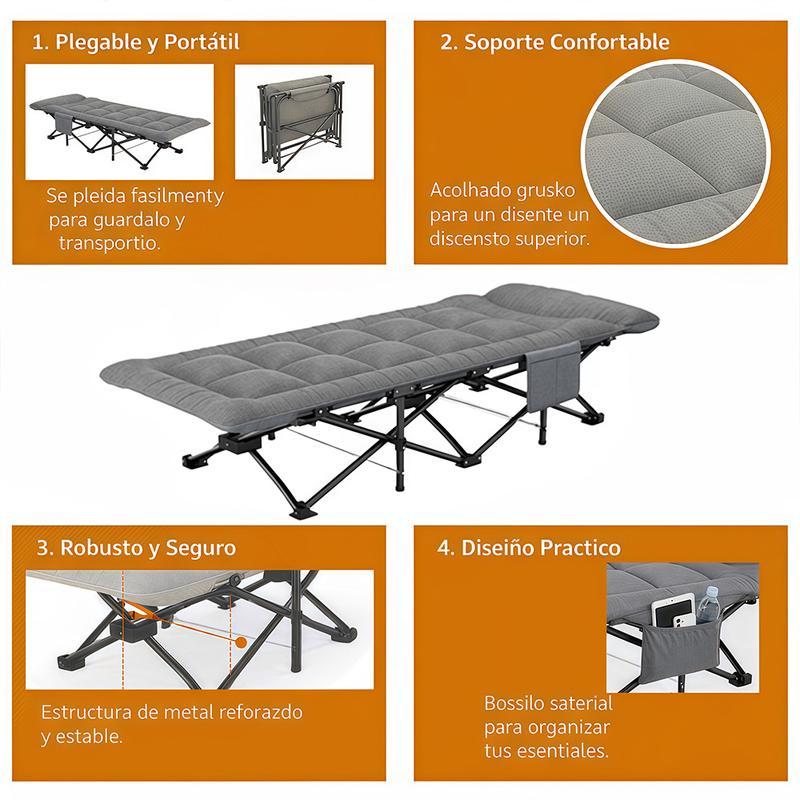 1. Plegable y Portátil

Se pleida fasilmenty para guardalo y transportio.

2. Soporte Confortable

Acolhado grusko para un disente un discensto superior.

3. Robusto y Seguro

Estructura de metal reforazdo y estable.

4. Diseiño Practico

Bossilo saterial para organizar tus esentiales.