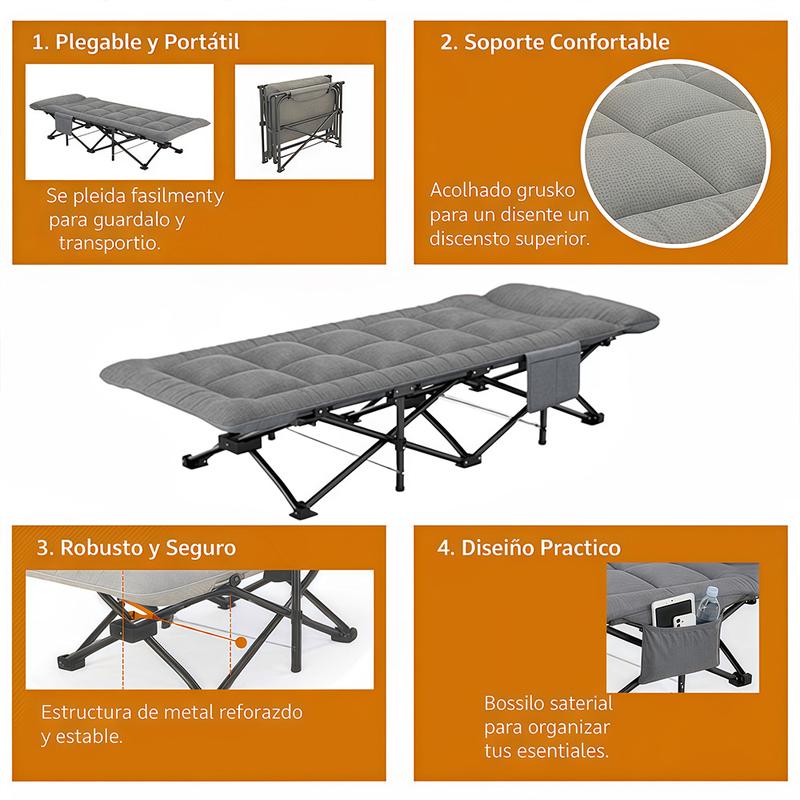 1. Plegable y Portátil

Se pleida fasilmenty para guardalo y transportio.

2. Soporte Confortable

Acolhado grusko para un disente un discensto superior.

3. Robusto y Seguro

Estructura de metal reforazdo y estable.

4. Diseiño Practico

Bossilo saterial para organizar tus esentiales.